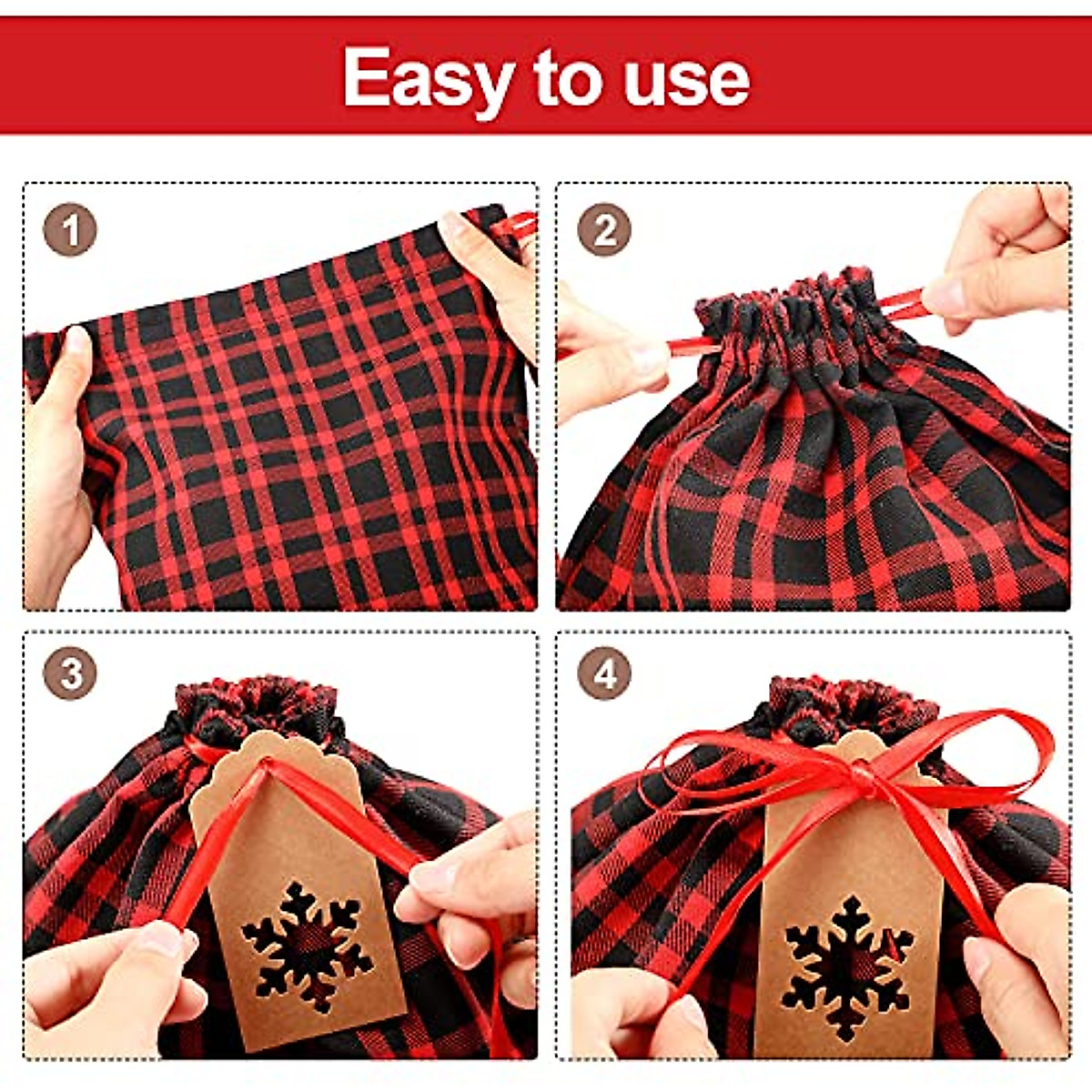 Easy to use

1

2

3

4