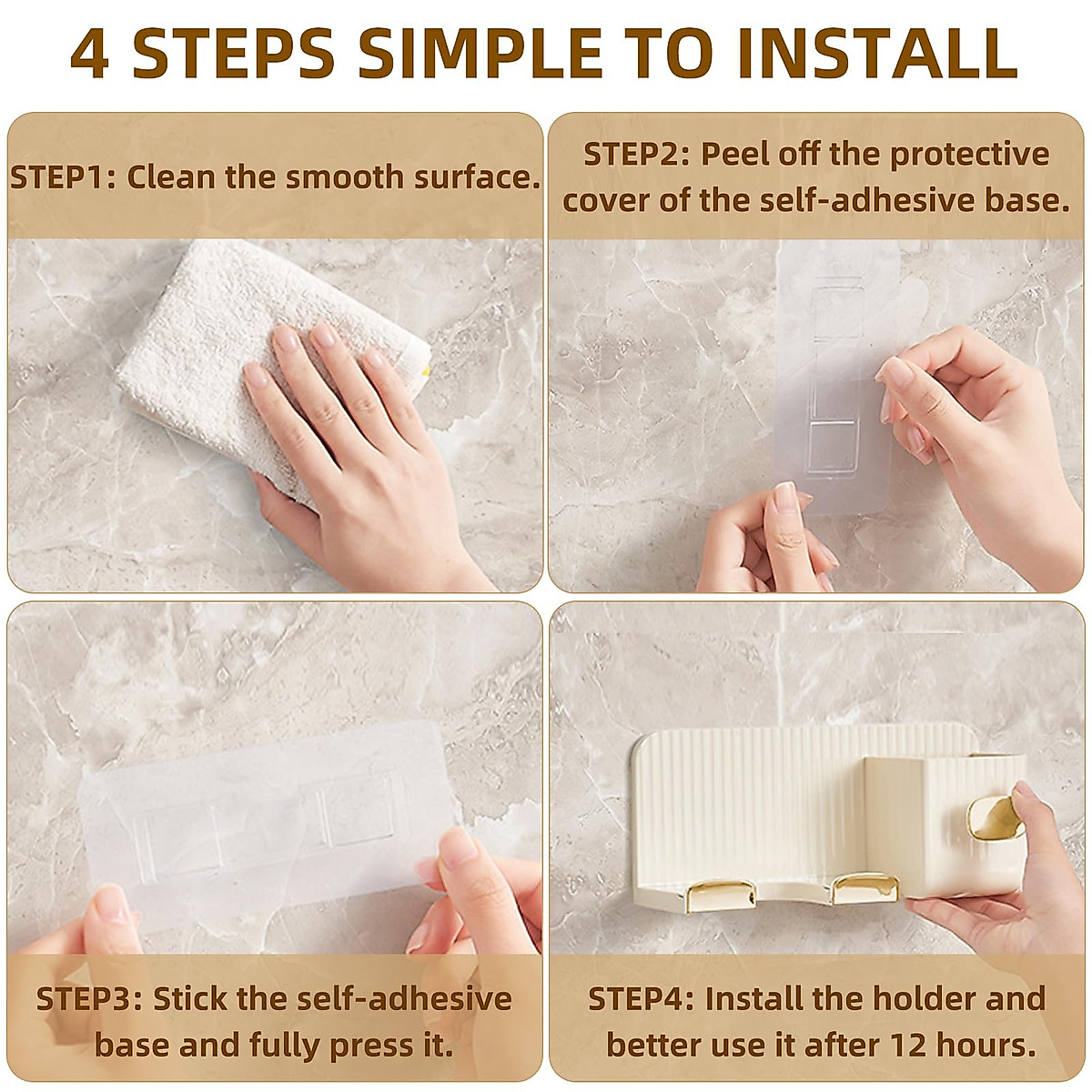 4 STEPS SIMPLE TO INSTALL

STEP1: Clean the smooth surface.

STEP2: Peel off the protective cover of the self-adhesive base.

STEP3: Stick the self-adhesive base and fully press it.

STEP4: Install the holder and better use it after 12 hours.