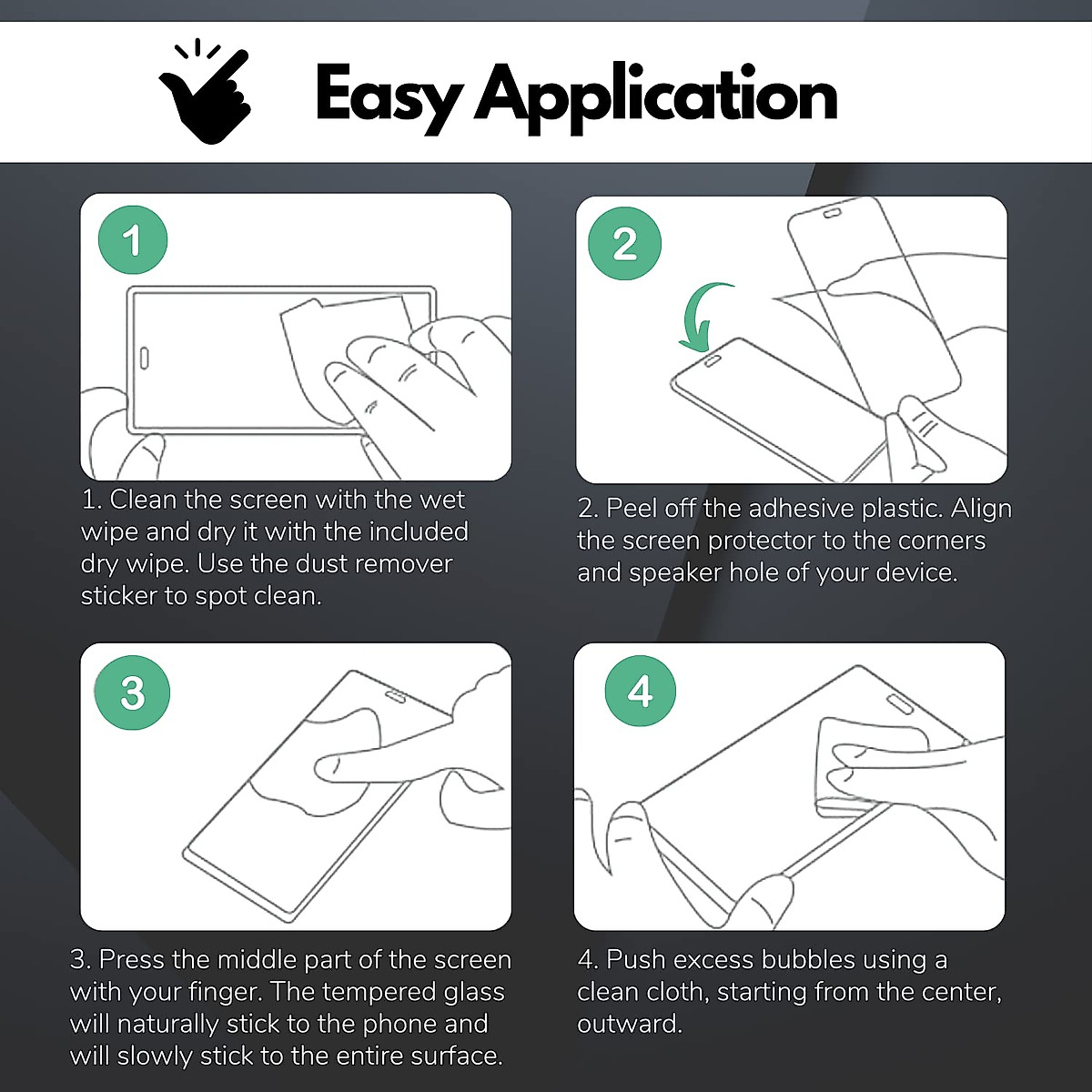 Easy Application

1

1. Clean the screen with the wet wipe and dry it with the included dry wipe. Use the dust remover sticker to spot clean.

2

2. Peel off the adhesive plastic. Align the screen protector to the corners and speaker hole of your device.

3

3. Press the middle part of the screen with your finger. The tempered glass will naturally stick to the phone and will slowly stick to the entire surface.

4

4. Push excess bubbles using a clean cloth, starting from the center, outward.