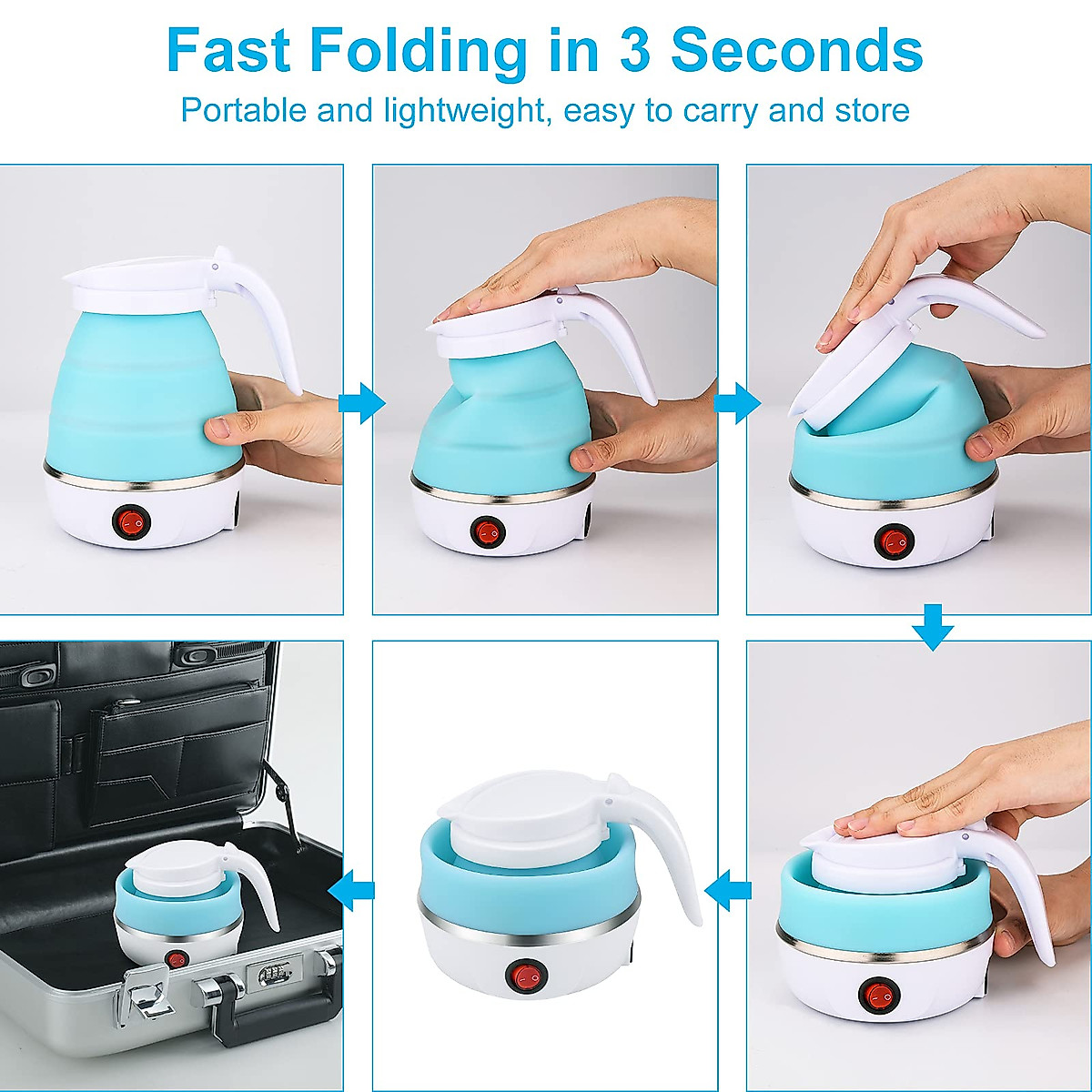 Fast Folding in 3 Seconds

Portable and lightweight, easy to carry and store