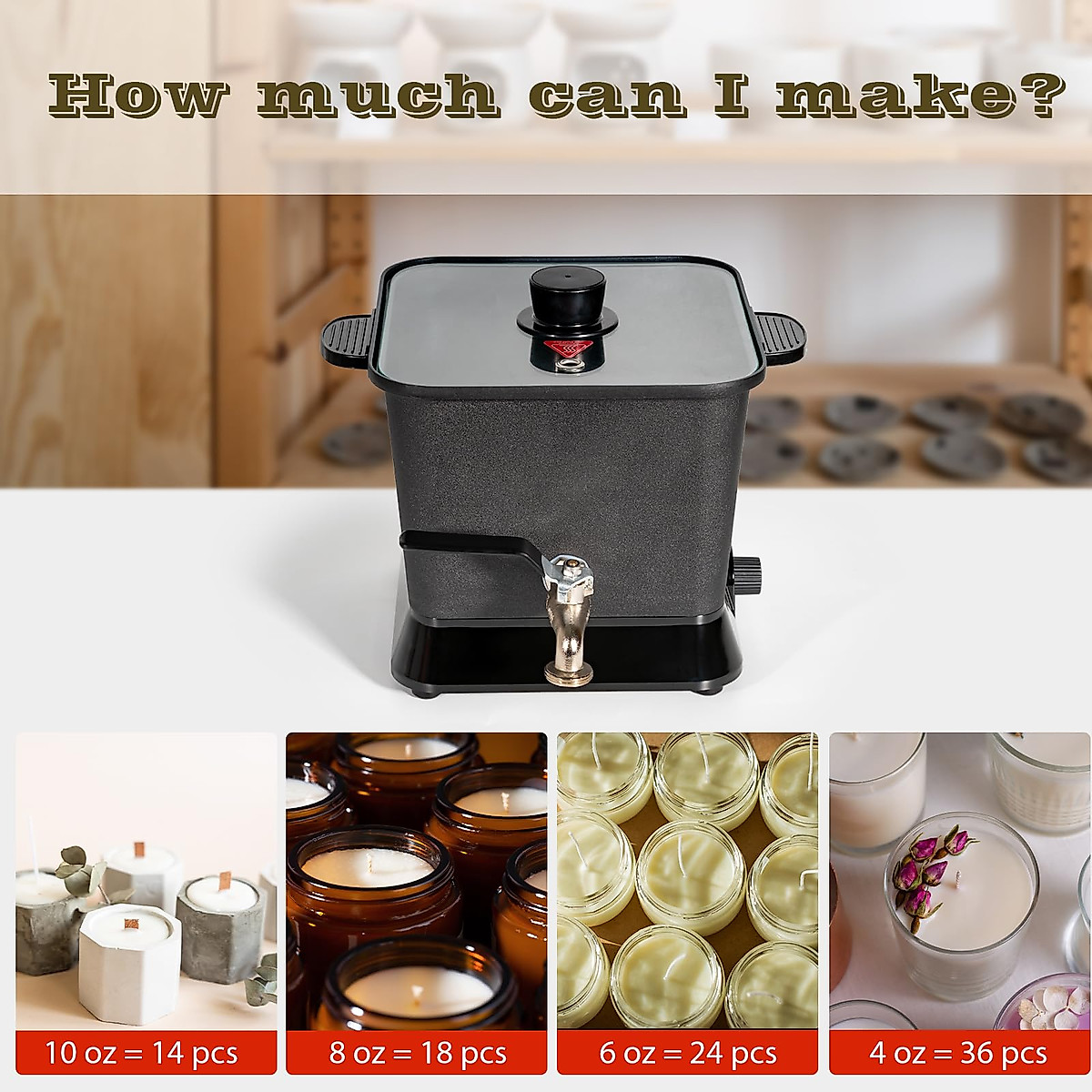 How much can I make?

10 oz = 14 pcs

8 oz = 18 pcs

6 oz = 24 pcs

4 oz = 36 pcs