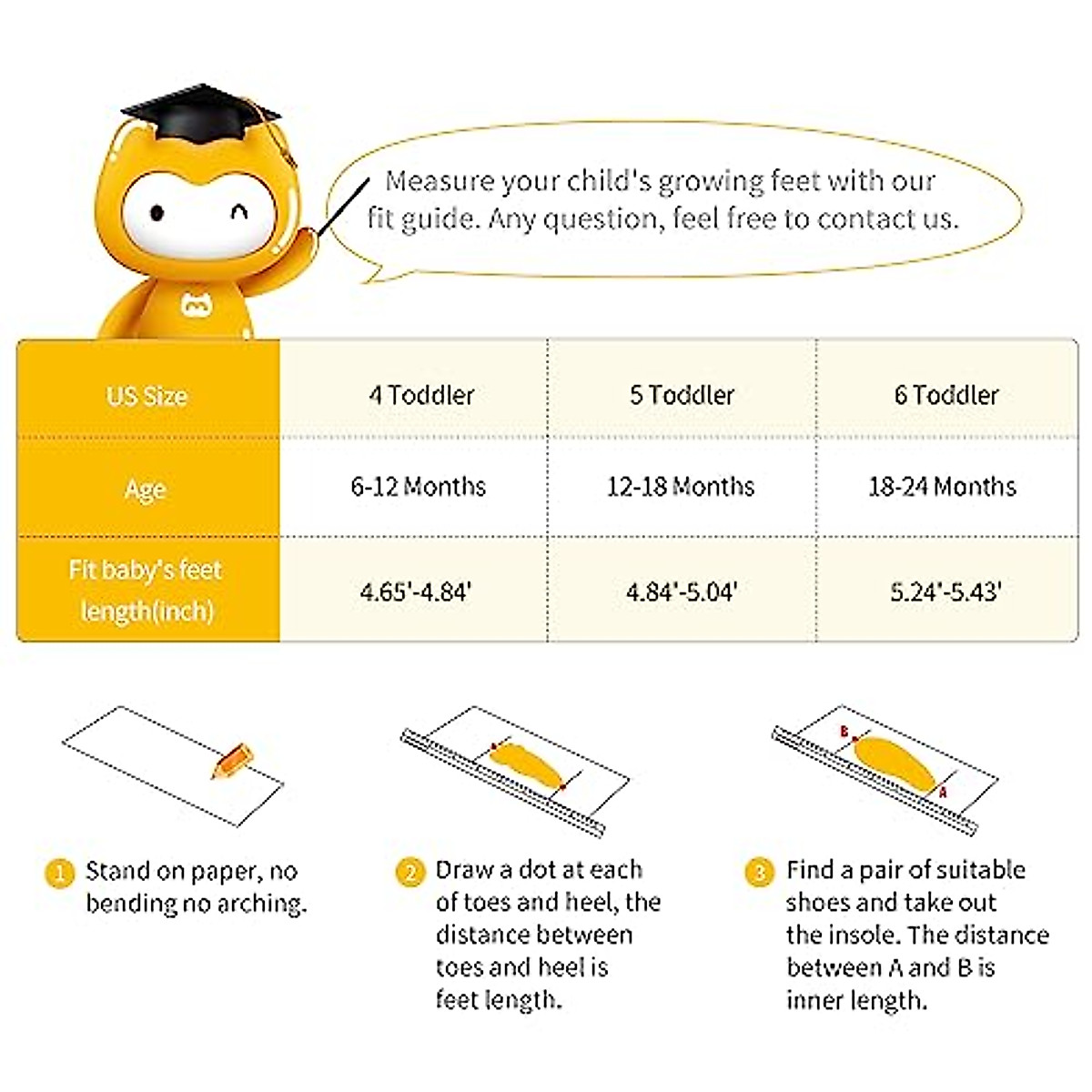 Measure your child's growing feet with our fit guide. Any question, feel free to contact us.

| US Size | 4 Toddler | 5 Toddler | 6 Toddler |
|---|---|---|---|
| Age | 6-12 Months | 12-18 Months | 18-24 Months |
| Fit baby's feet length(inch) | 4.65'-4.84' | 4.84'-5.04' | 5.24'-5.43' |

B

A

1 Stand on paper, no bending no arching.

2 Draw a dot at each of toes and heel, the distance between toes and heel is feet length.

3 Find a pair of suitable shoes and take out the insole. The distance between A and B is inner length.