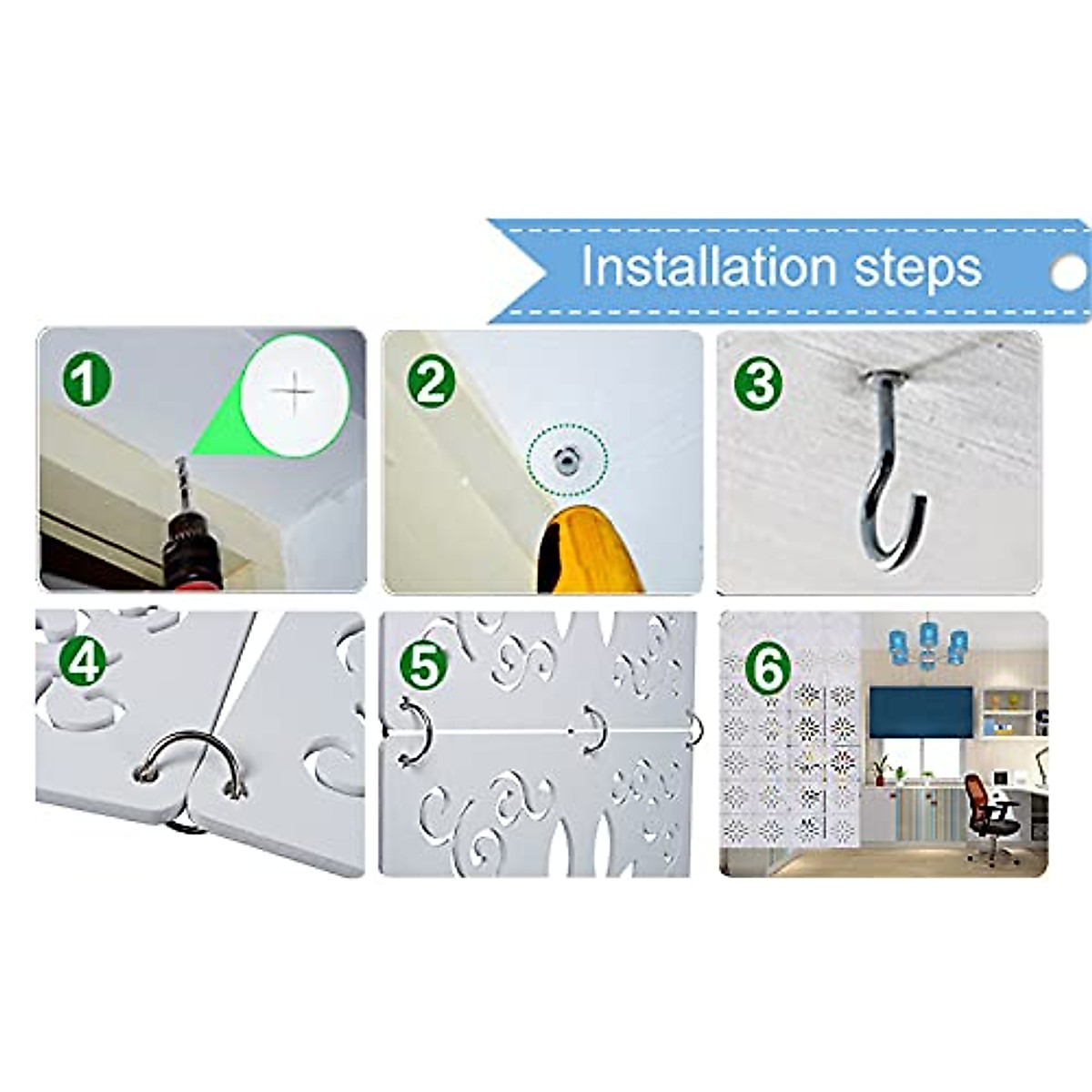 Installation steps

1

2

3

4

5

6