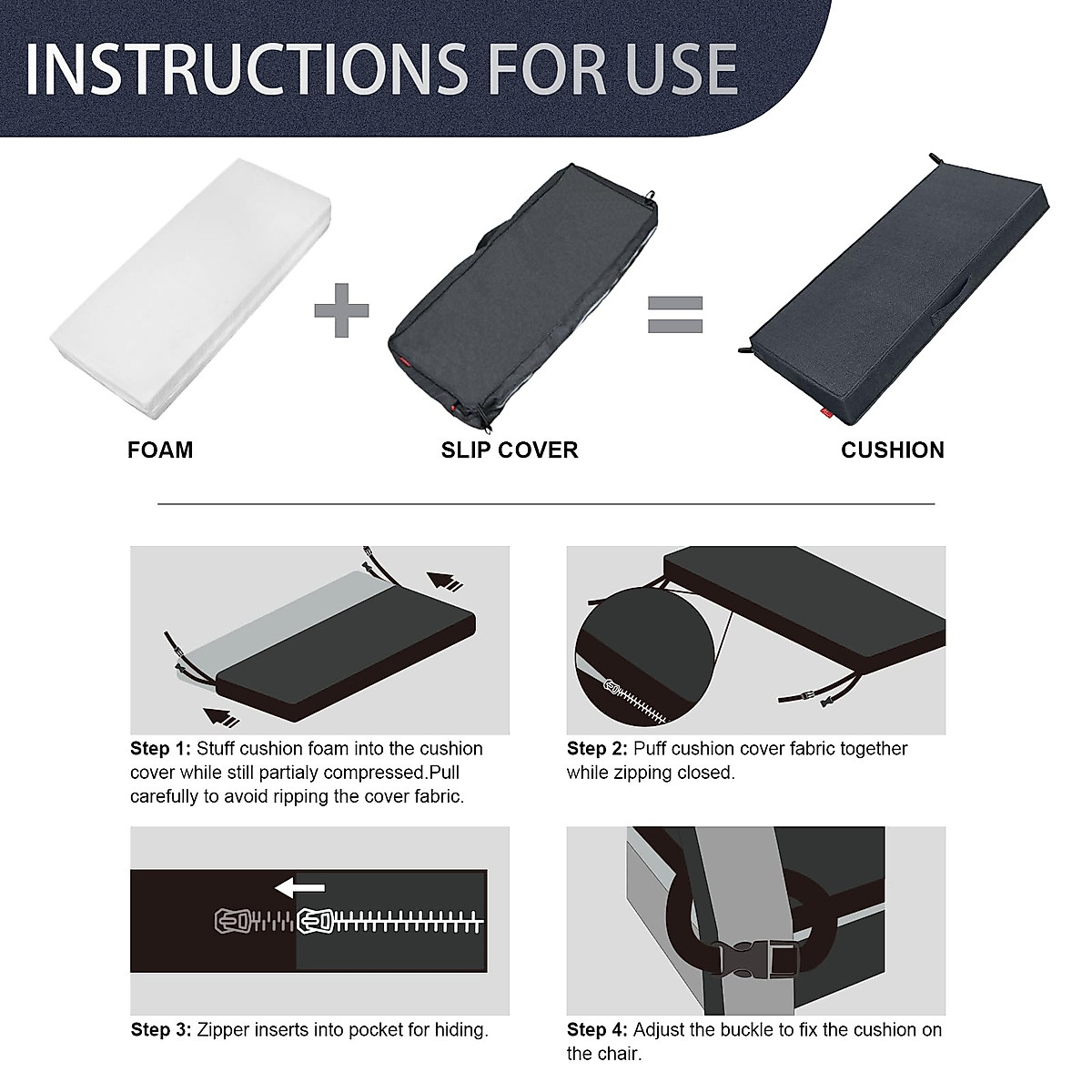 INSTRUCTIONS FOR USE

FOAM

SLIP COVER

CUSHION

Step 1: Stuff cushion foam into the cushion cover while still partialy compressed.Pull carefully to avoid ripping the cover fabric.

Step 2: Puff cushion cover fabric together while zipping closed.

Step 3: Zipper inserts into pocket for hiding.

Step 4: Adjust the buckle to fix the cushion on the chair.