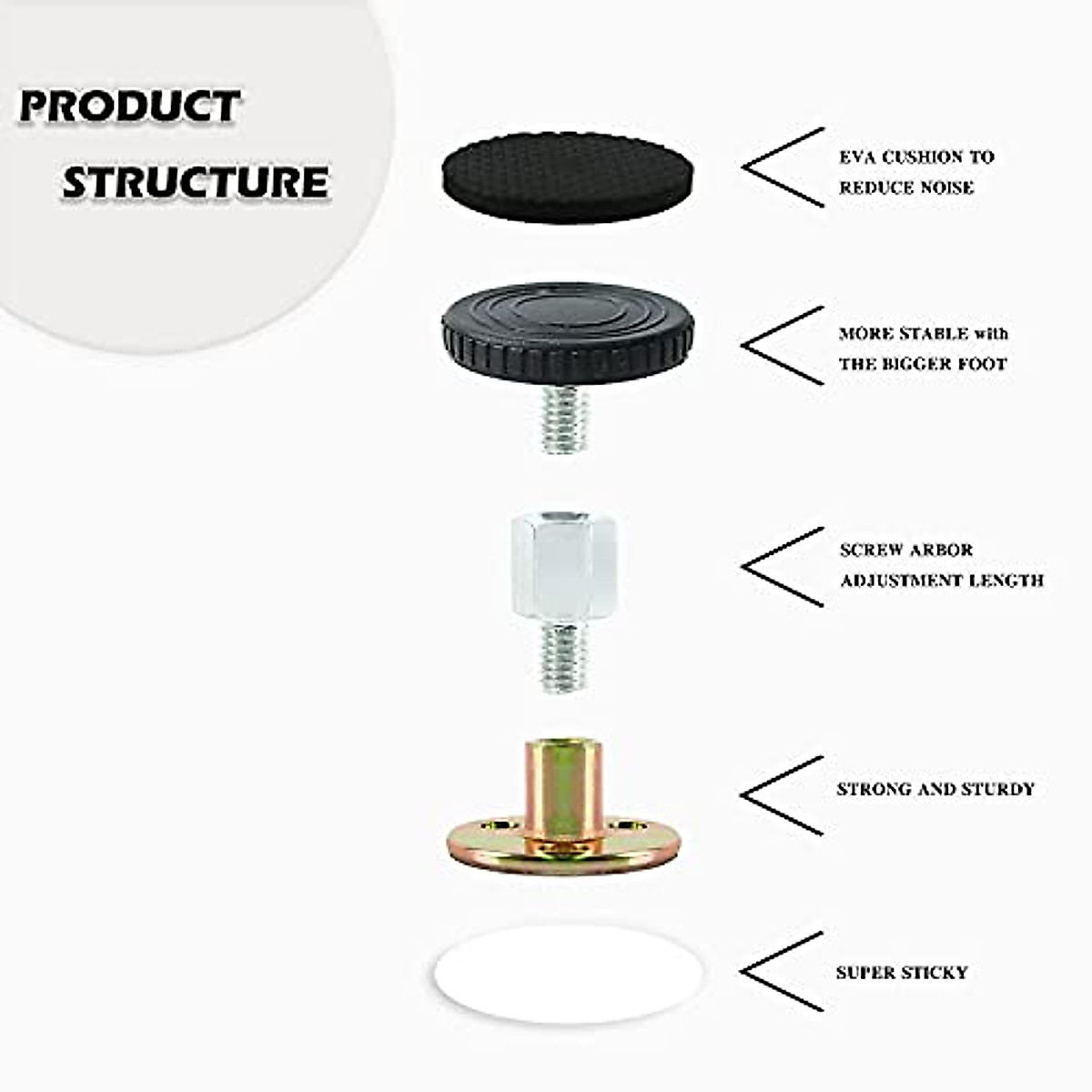 PRODUCT STRUCTURE

EVA CUSHION TO REDUCE NOISE

MORE STABLE with THE BIGGER FOOT

SCREW ARBOR ADJUSTMENT LENGTH

STRONG AND STURDY

SUPER STICKY