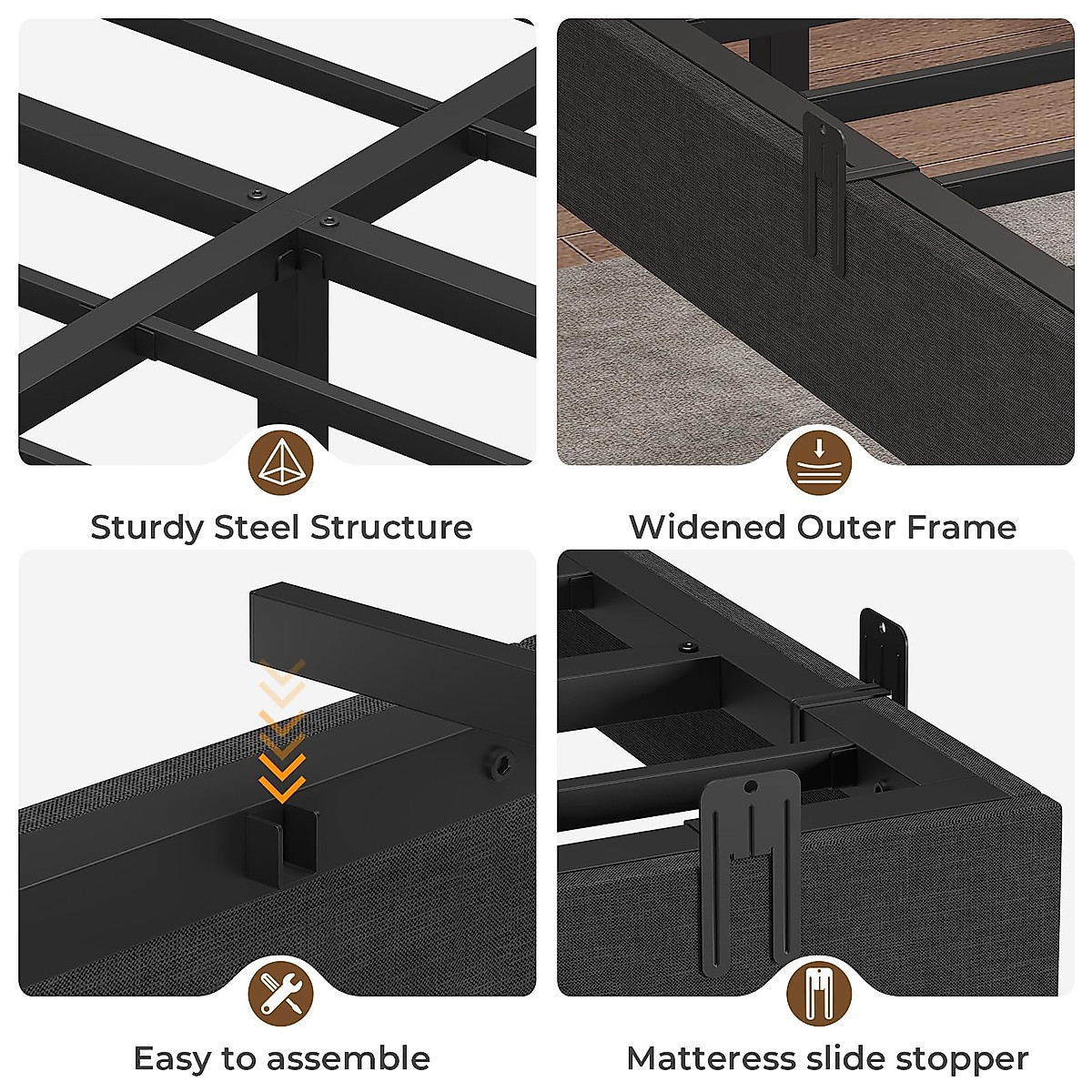 Sturdy Steel Structure

Widened Outer Frame

Easy to assemble

Matteress slide stopper