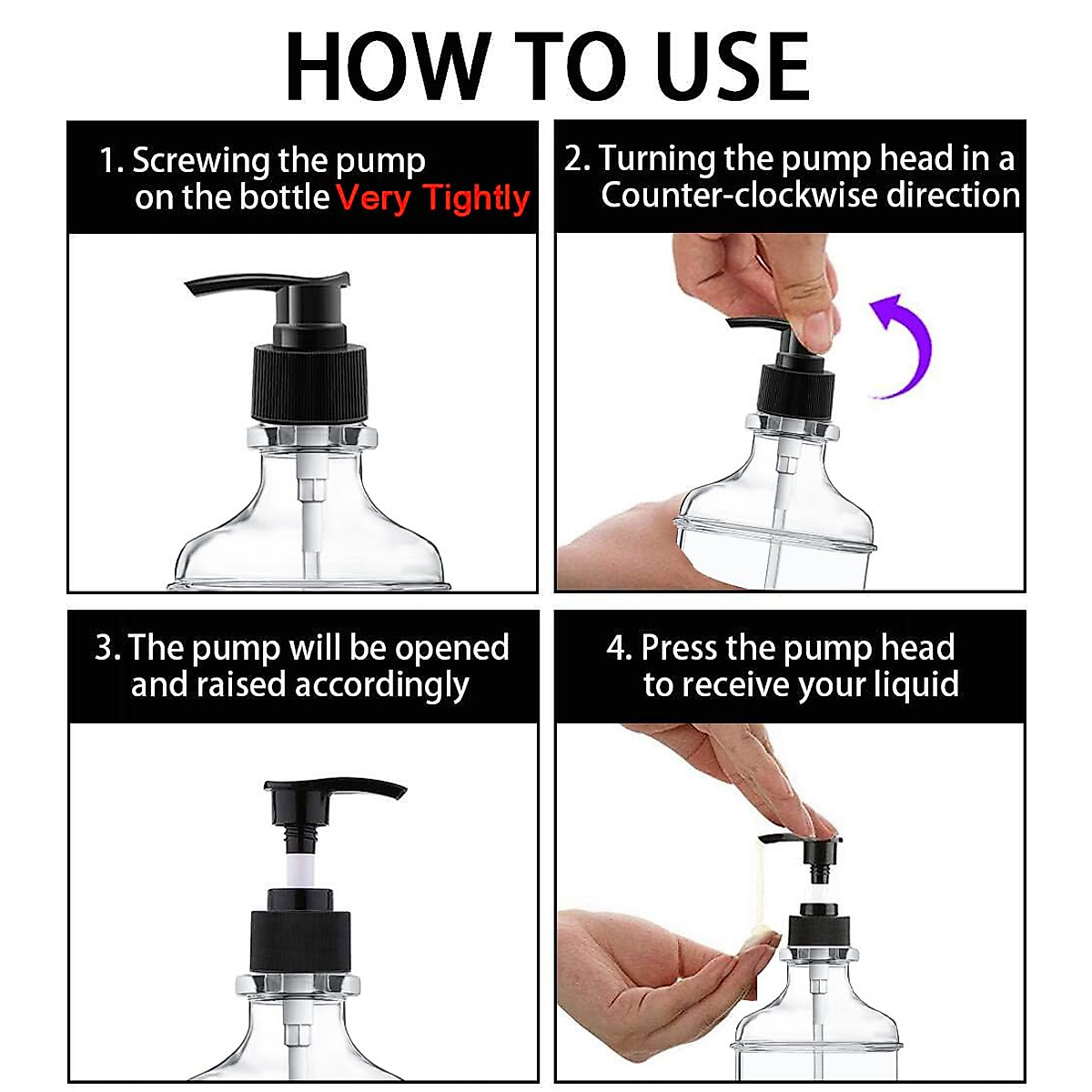 HOW TO USE

1. Screwing the pump on the bottle Very Tightly

2. Turning the pump head in a Counter-clockwise direction

3. The pump will be opened and raised accordingly

4. Press the pump head to receive your liquid