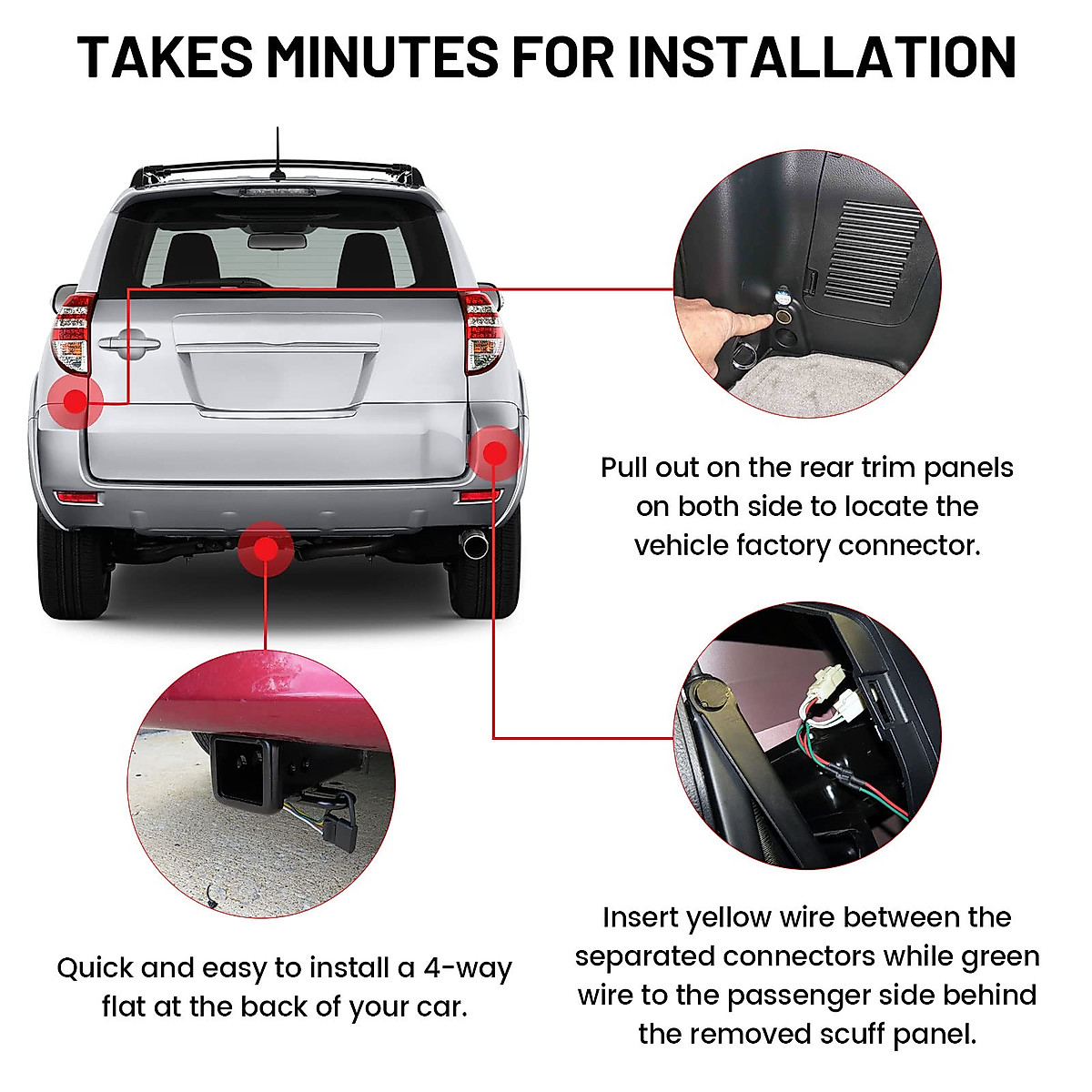 TAKES MINUTES FOR INSTALLATION

Pull out on the rear trim panels on both side to locate the vehicle factory connector.

Quick and easy to install a 4-way flat at the back of your car.

Insert yellow wire between the separated connectors while green wire to the passenger side behind the removed scuff panel.