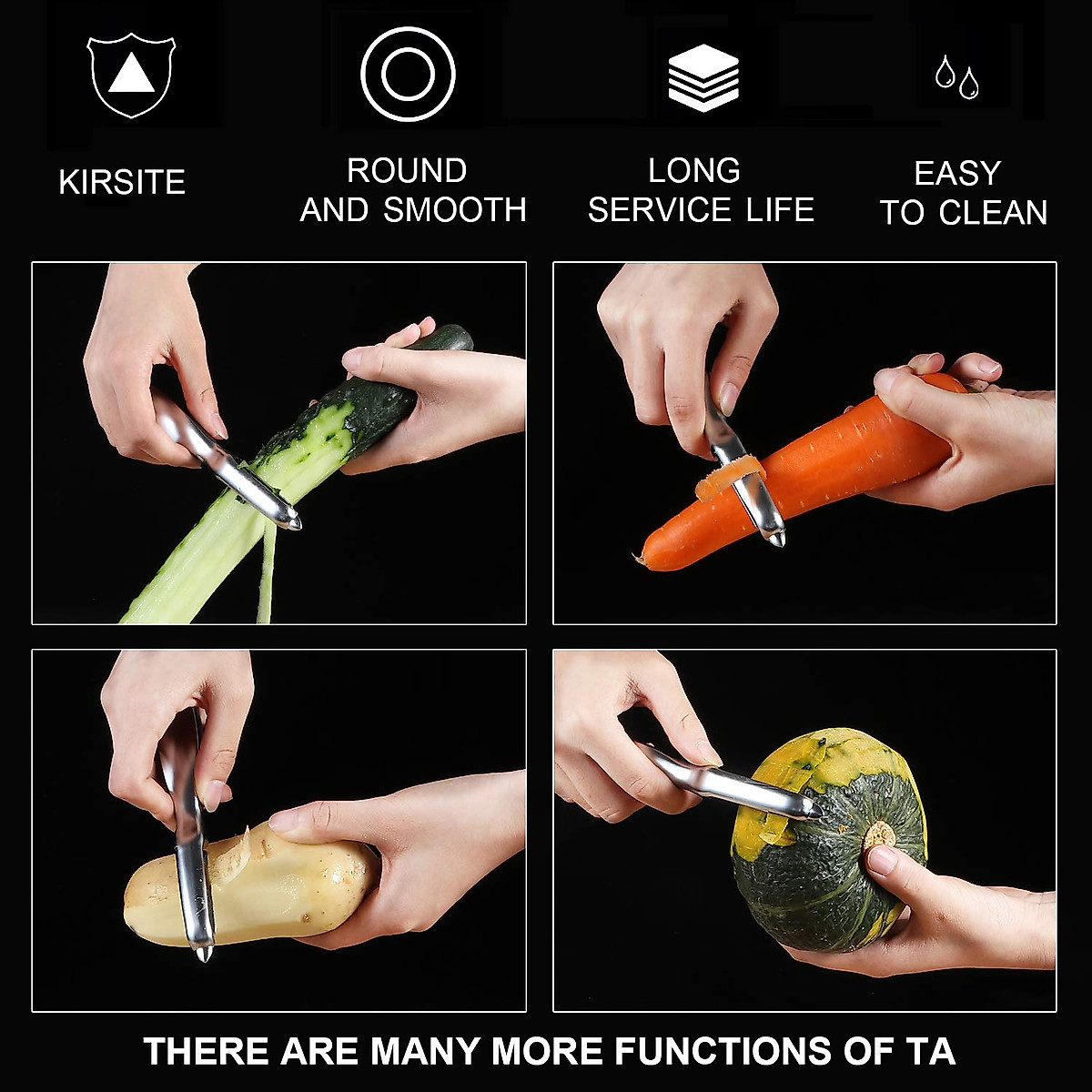 KIRSITE

ROUND AND SMOOTH

LONG SERVICE LIFE

EASY TO CLEAN

THERE ARE MANY MORE FUNCTIONS OF TA