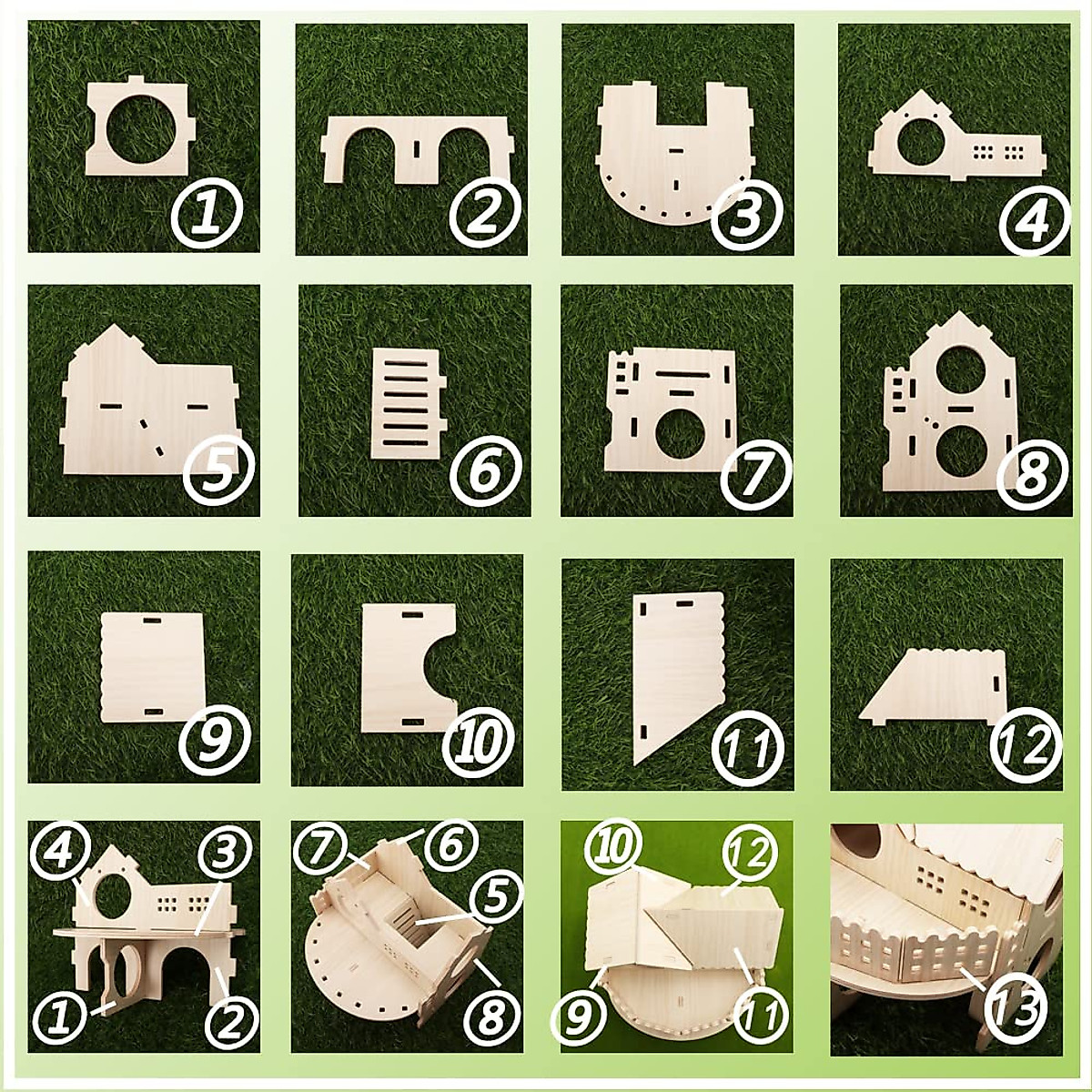 1
2
3
4
5
6
7
8
9
10
11
12
4
3
1
2
7
6
5
8
10
12
9
11
13