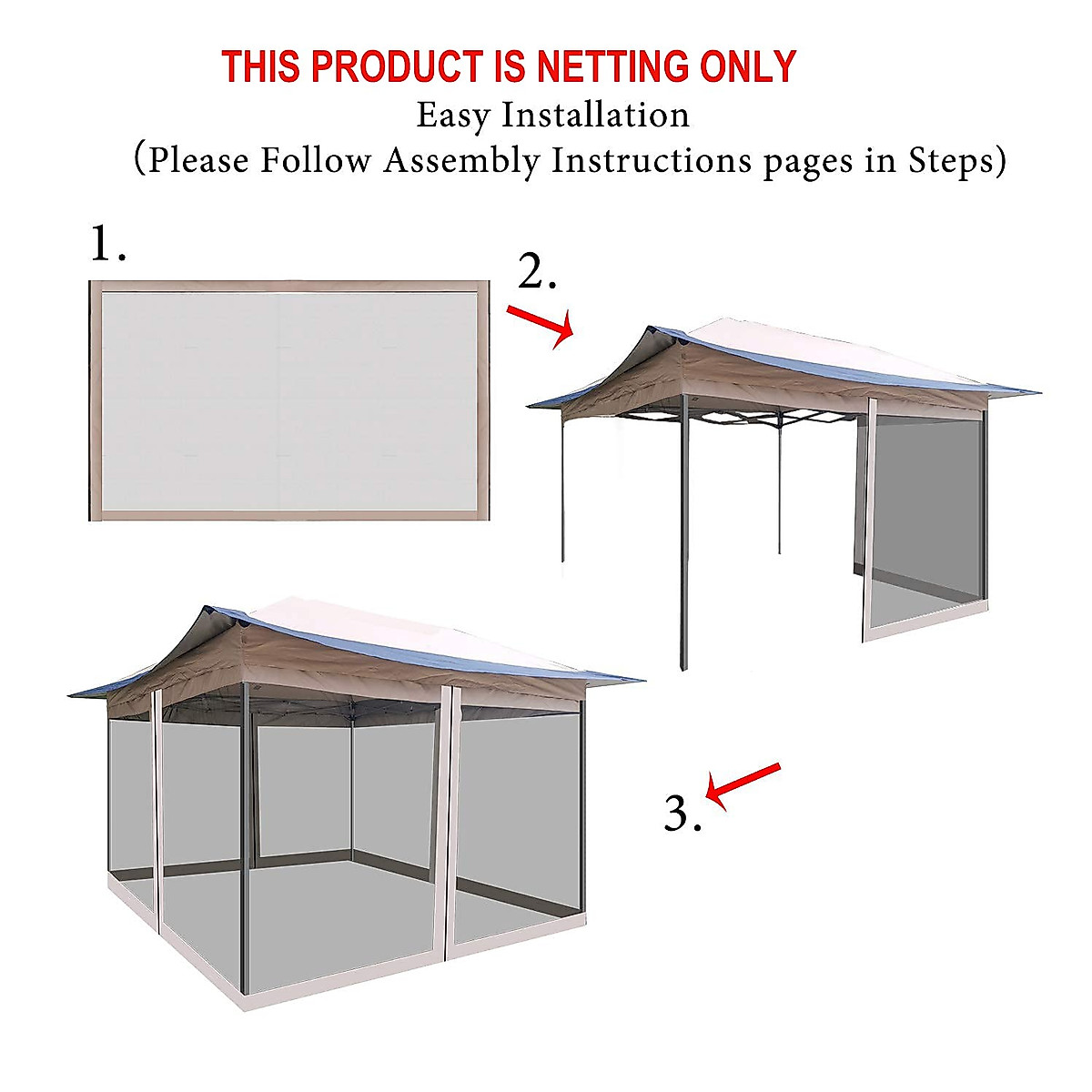 THIS PRODUCT IS NETTING ONLY
Easy Installation
(Please Follow Assembly Instructions pages in Steps)

1.

2.

3.