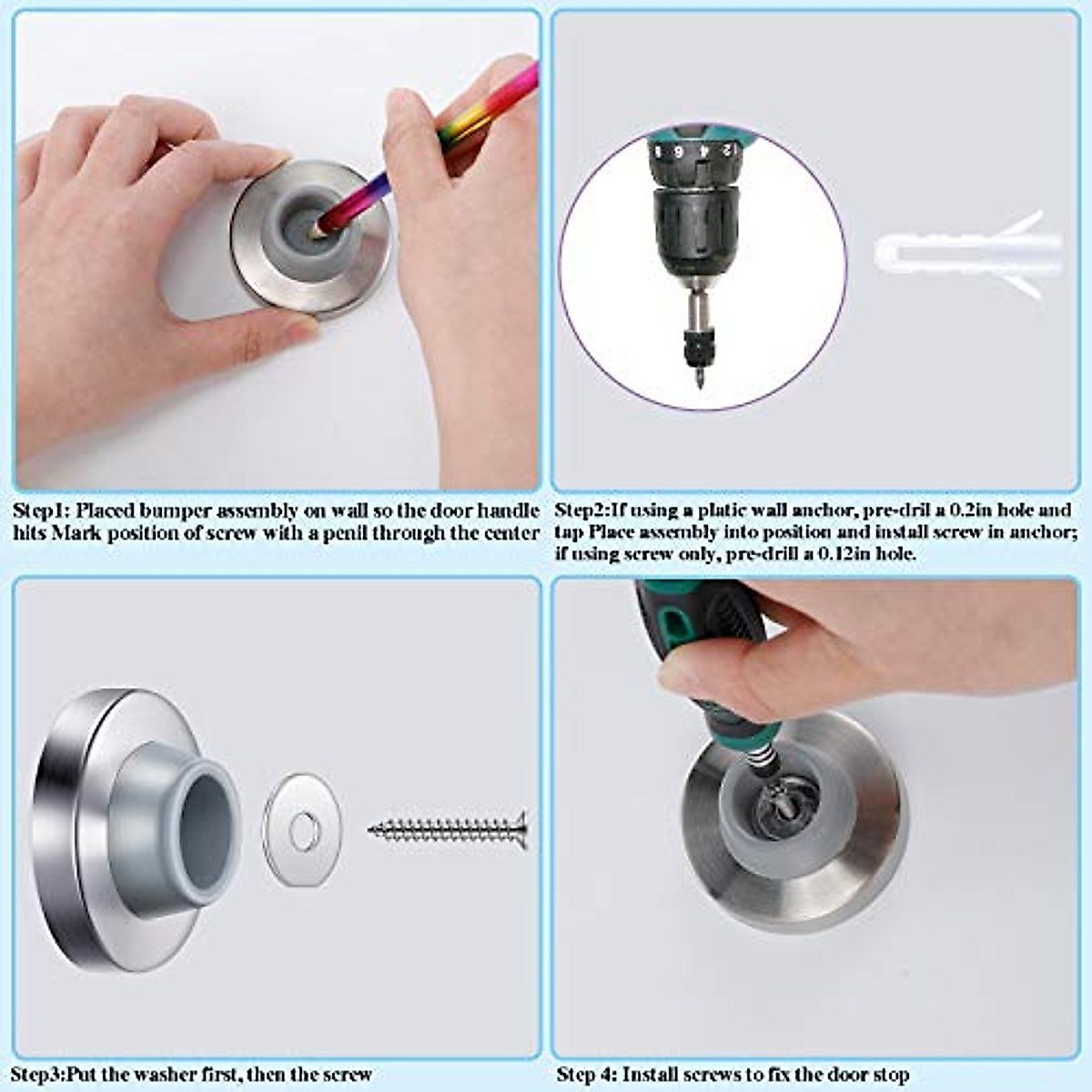 Step1: Placed bumper assembly on wall so the door handle hits Mark position of screw with a penil through the center

Step2:If using a platic wall anchor, pre-dril a 0.2in hole and tap Place assembly into position and install screw in anchor; if using screw only, pre-drill a 0.12in hole.

Step3:Put the washer first, then the screw

Step 4: Install screws to fix the door stop