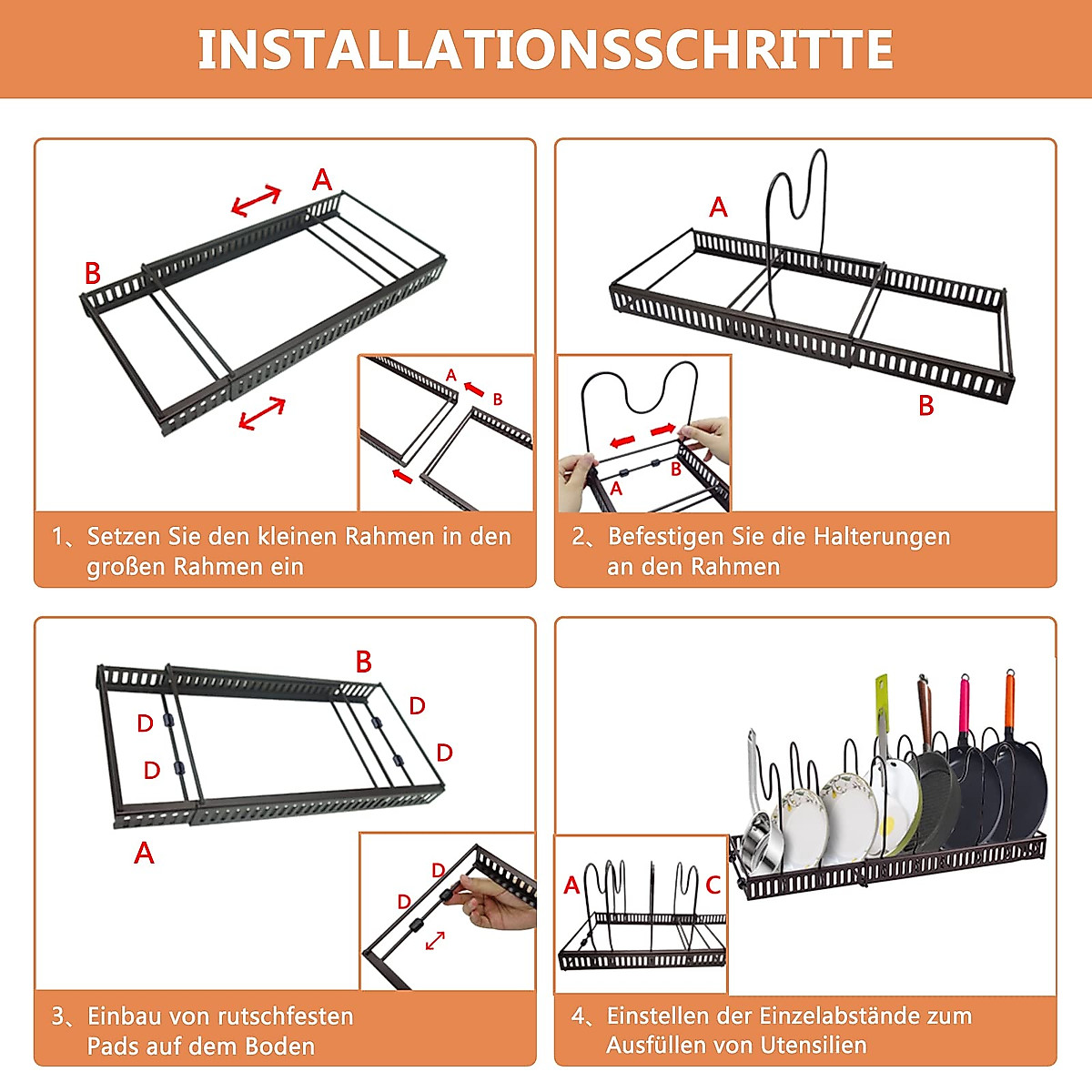 INSTALLATIONSSCHRITTE

A
B
A
B

1、Setzen Sie den kleinen Rahmen in den großen Rahmen ein

A
B
A
B

2、Befestigen Sie die Halterungen an den Rahmen

B
D
D
D
D
A
D
D

3、Einbau von rutschfesten Pads auf dem Boden

A
C

4、Einstellen der Einzelabstände zum Ausfüllen von Utensilien