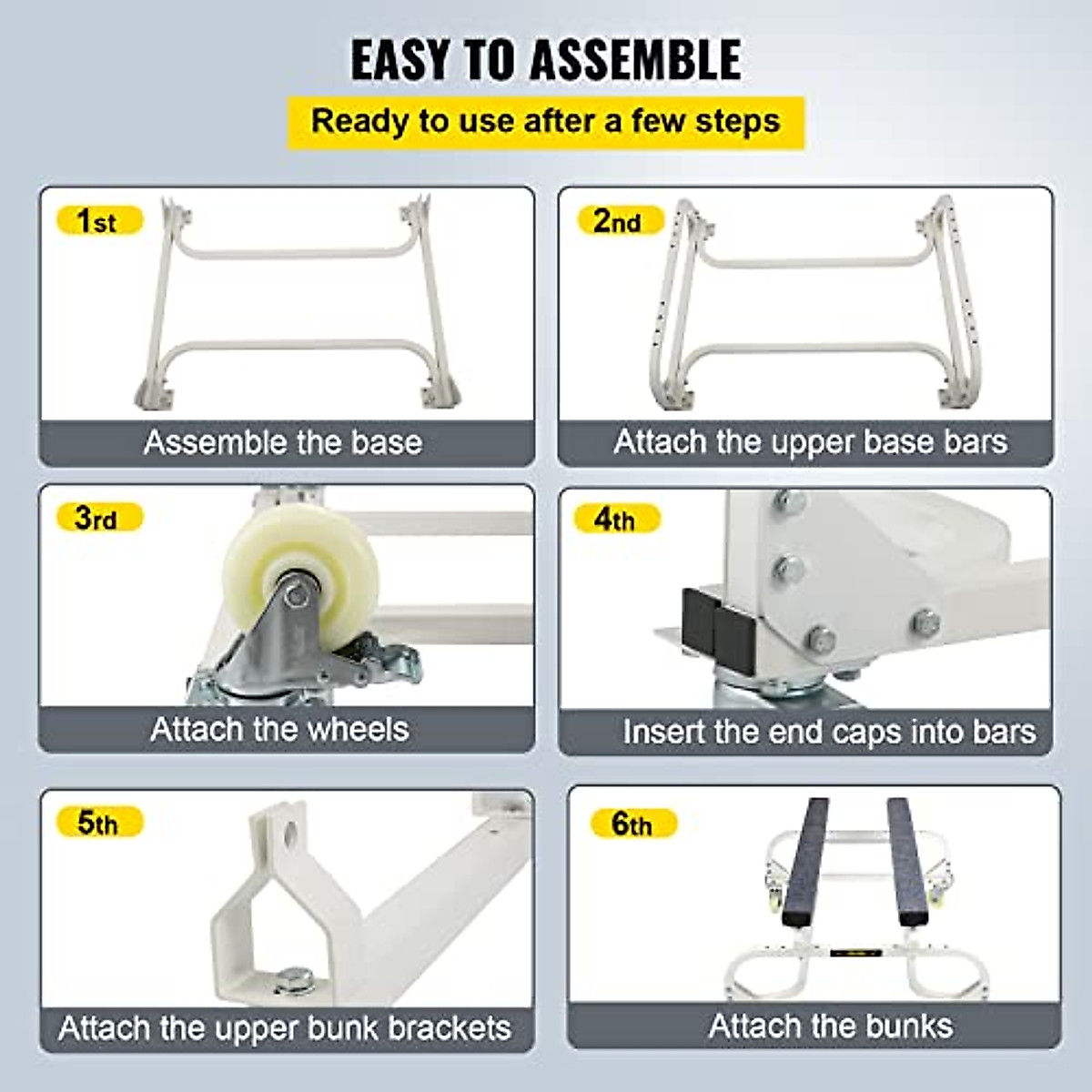 EASY TO ASSEMBLE

Ready to use after a few steps

1st
Assemble the base

2nd
Attach the upper base bars

3rd
Attach the wheels

4th
Insert the end caps into bars

5th
Attach the upper bunk brackets

6th
Attach the bunks