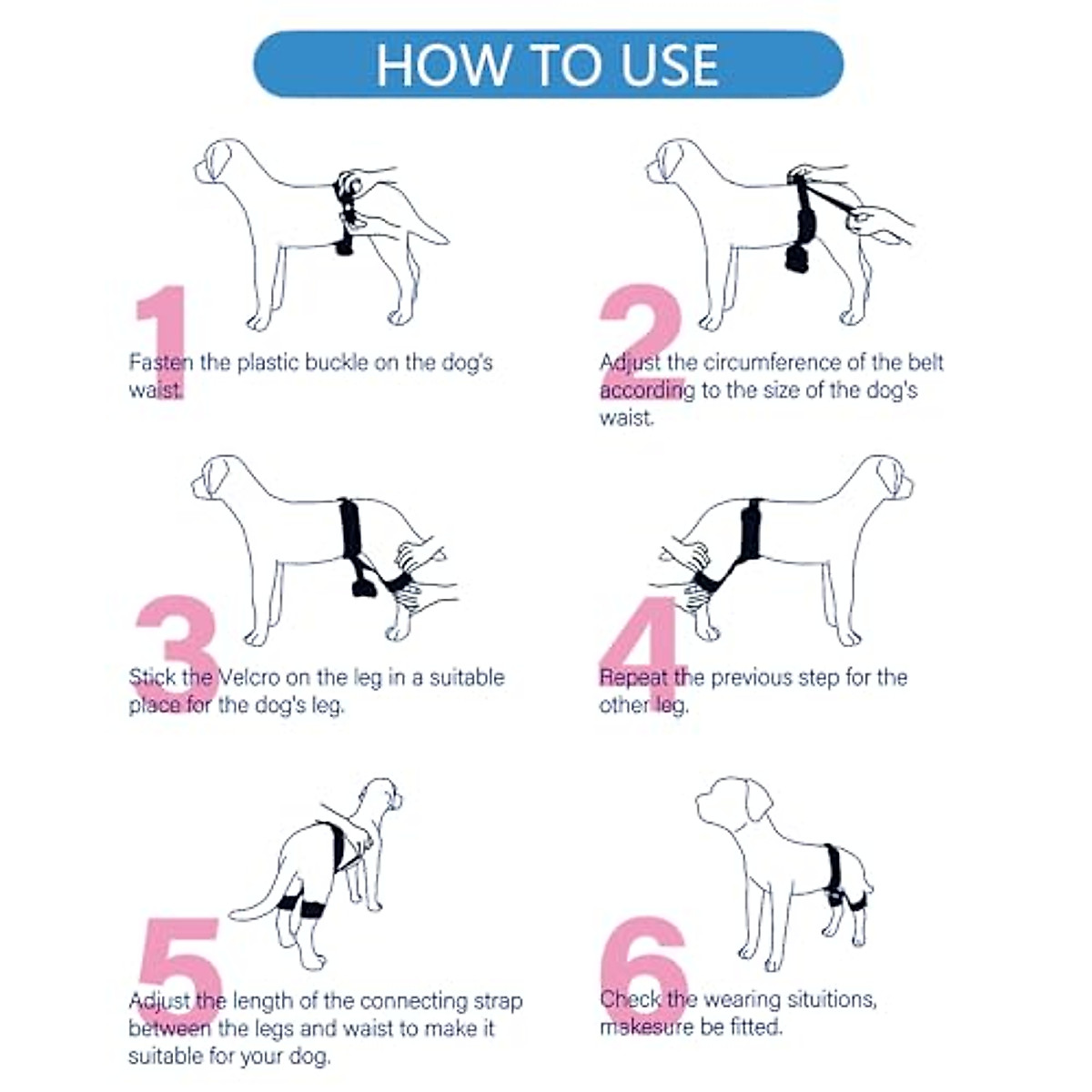 HOW TO USE

1

Fasten the plastic buckle on the dog's waist.

2

Adjust the circumference of the belt according to the size of the dog's waist.

3

Stick the Velcro on the leg in a suitable place for the dog's leg.

4

Repeat the previous step for the other leg.

5

Adjust the length of the connecting strap between the legs and waist to make it suitable for your dog.

6

Check the wearing situitions, makesure be fitted.