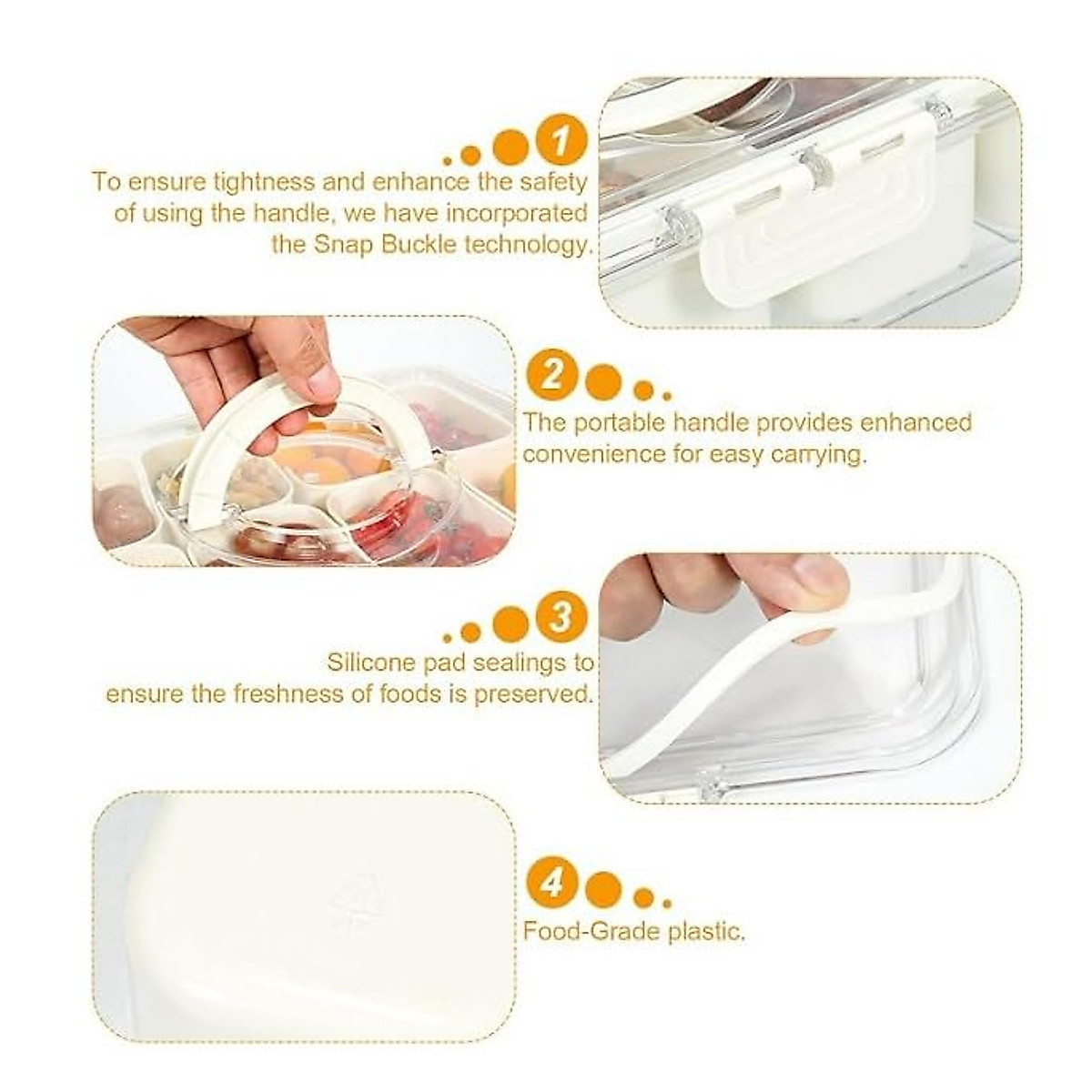 1

To ensure tightness and enhance the safety of using the handle, we have incorporated the Snap Buckle technology.

2

The portable handle provides enhanced convenience for easy carrying.

3

Silicone pad sealings to ensure the freshness of foods is preserved.

4

Food-Grade plastic.