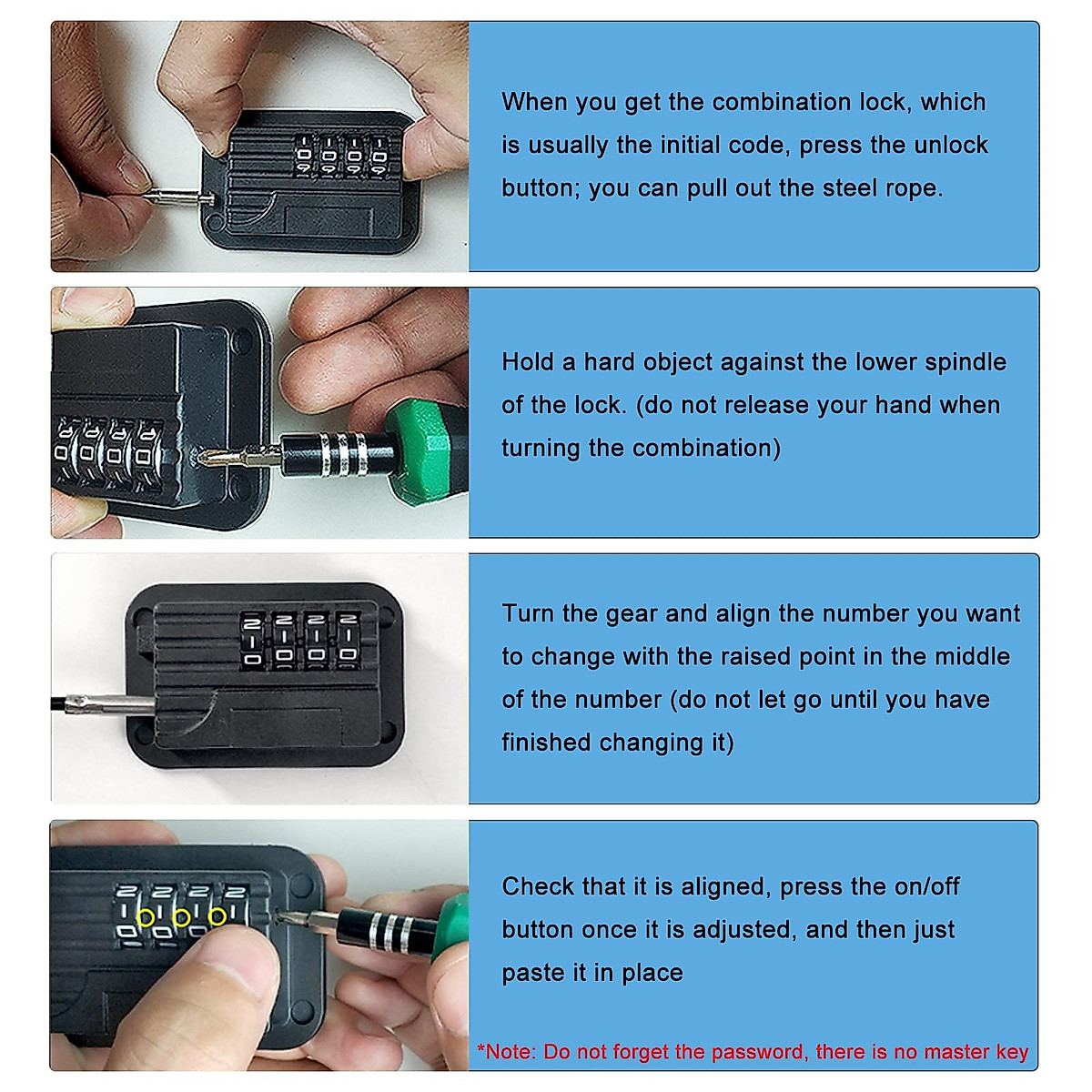 When you get the combination lock, which is usually the initial code, press the unlock button; you can pull out the steel rope.

Hold a hard object against the lower spindle of the lock. (do not release your hand when turning the combination)

Turn the gear and align the number you want to change with the raised point in the middle of the number (do not let go until you have finished changing it)

Check that it is aligned, press the on/off button once it is adjusted, and then just paste it in place

*Note: Do not forget the password, there is no master key