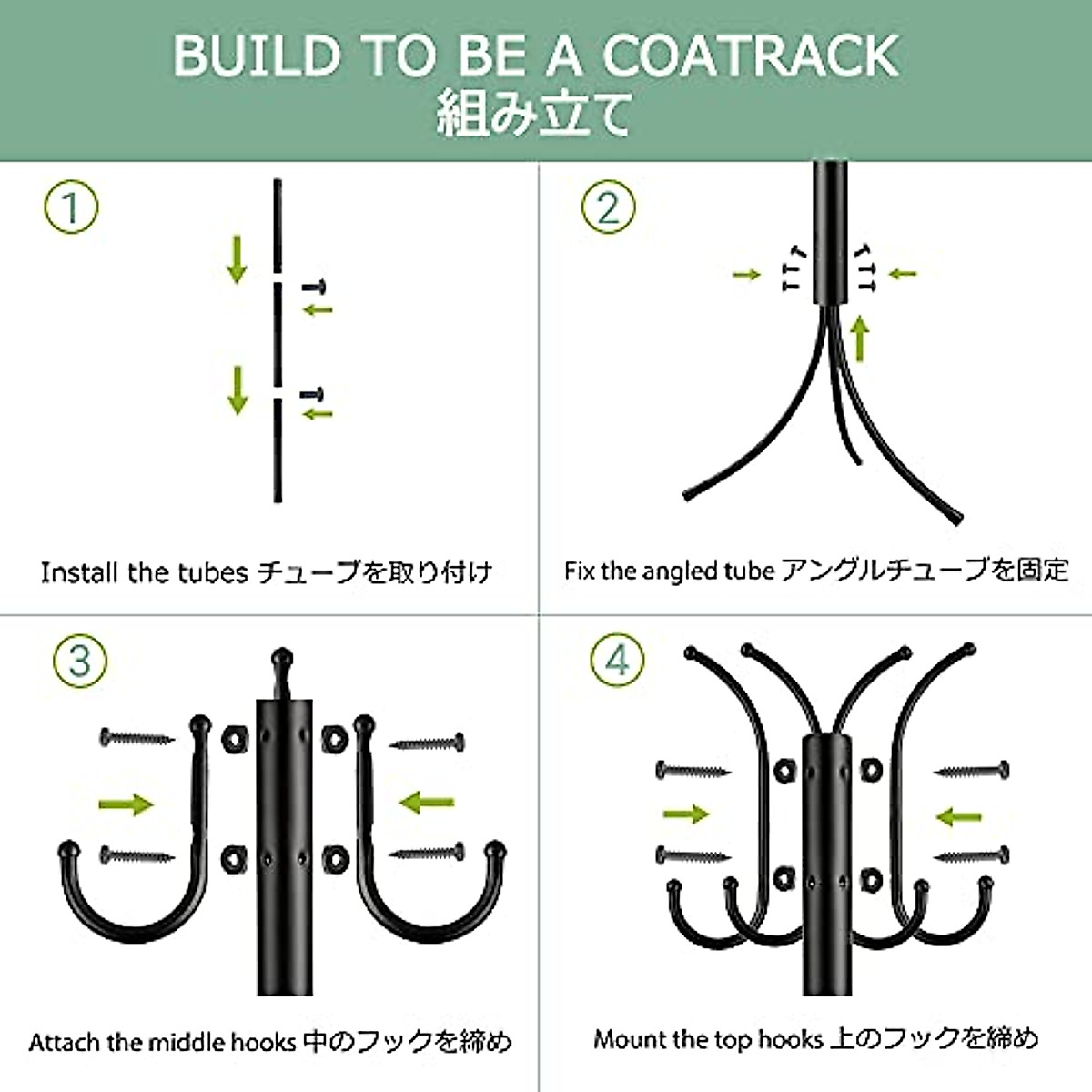 BUILD TO BE A COATRACK
組み立て

①

Install the tubes チューブを取り付け

②

Fix the angled tube アングルチューブを固定

③

Attach the middle hooks 中のフックを締め

④

Mount the top hooks 上のフックを締め