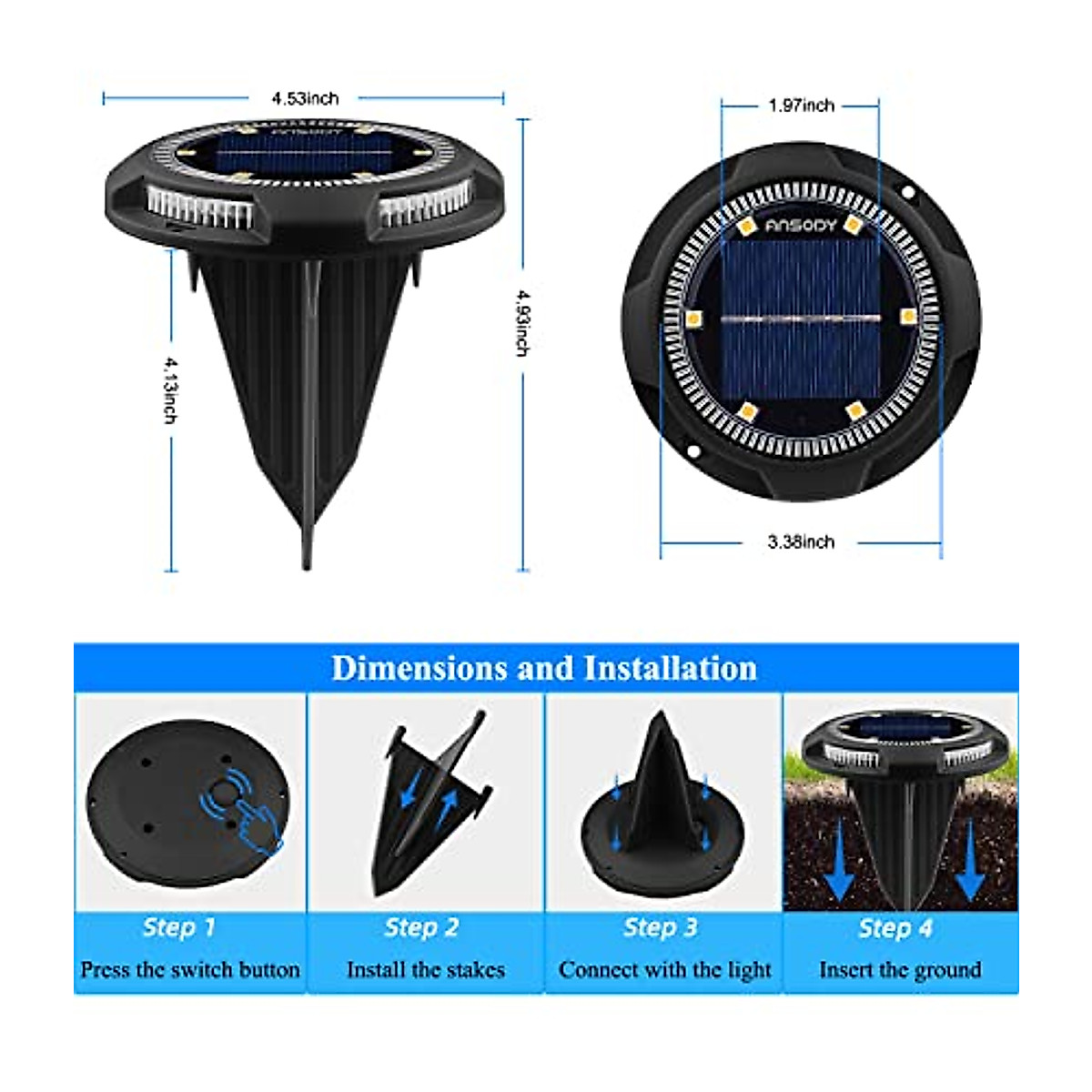 4.53inch

ANSODY

4.13inch

4.93inch

1.97inch

ANSODY

3.38inch

Dimensions and Installation

Step 1
Press the switch button

Step 2
Install the stakes

Step 3
Connect with the light

Step 4
Insert the ground