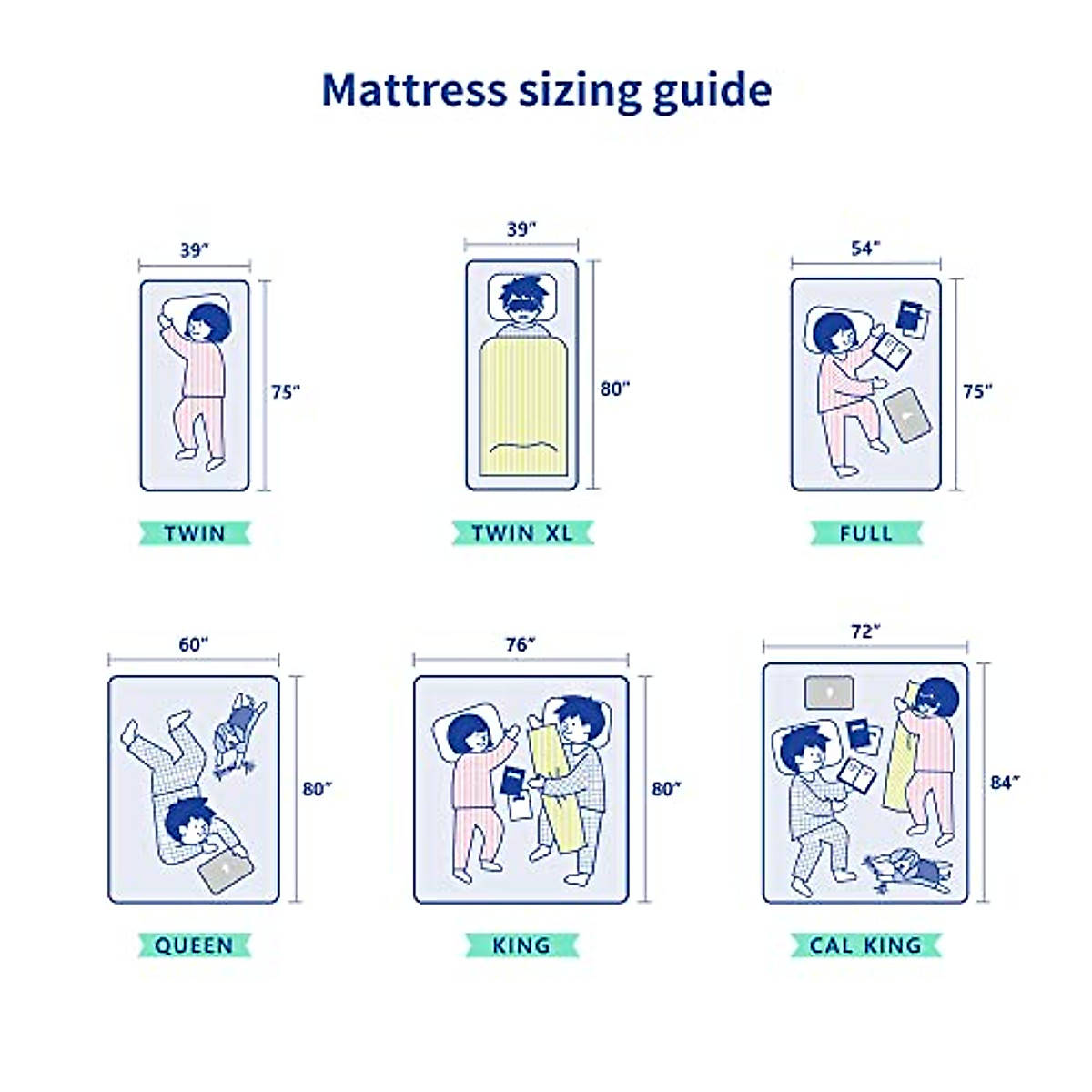 Mattress sizing guide

39"
75"
TWIN

39"
80"
TWIN XL

54"
75"
FULL

60"
80"
QUEEN

76"
80"
KING

72"
84"
CAL KING