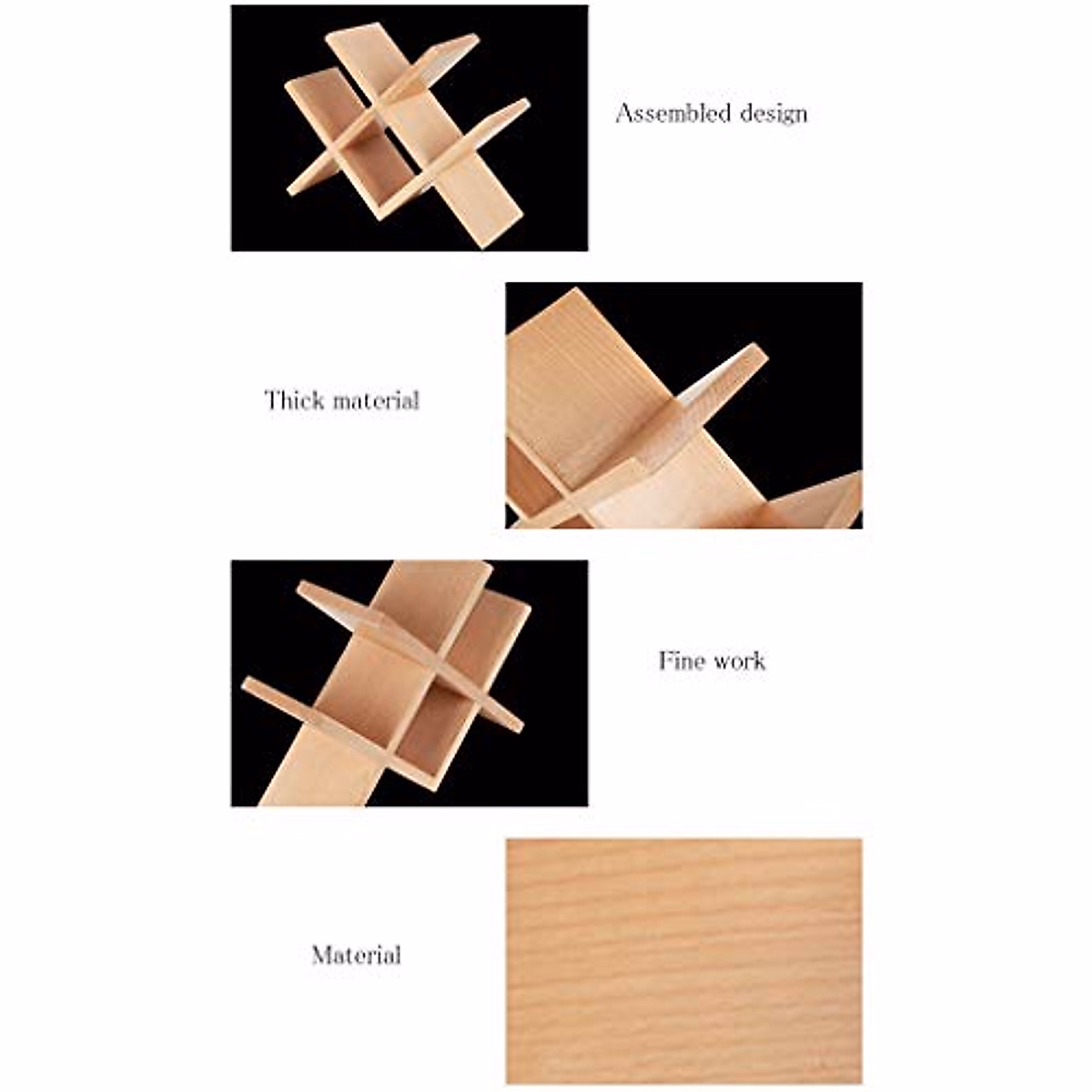 Assembled design

Thick material

Fine work

Material