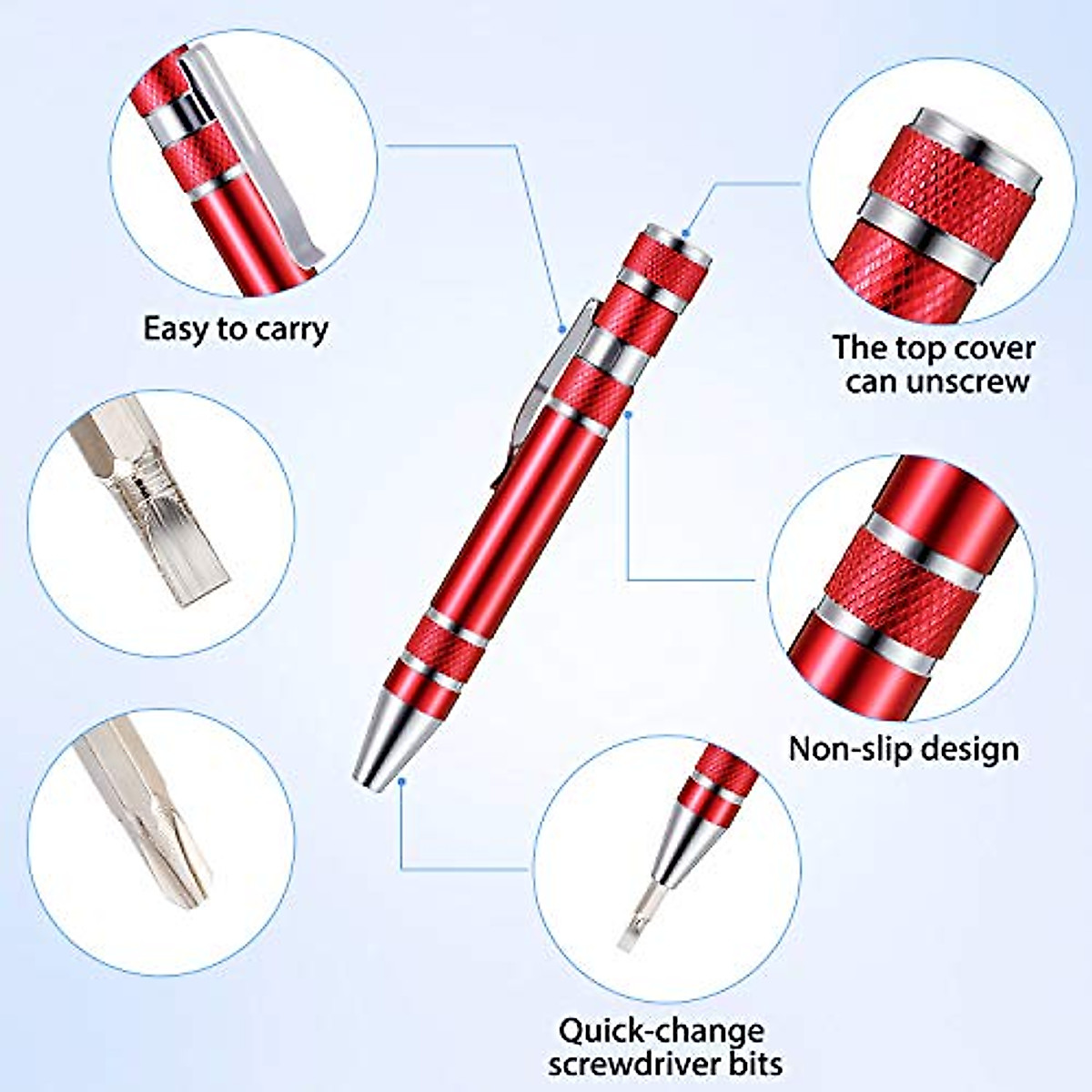 Easy to carry

The top cover can unscrew

Non-slip design

Quick-change screwdriver bits