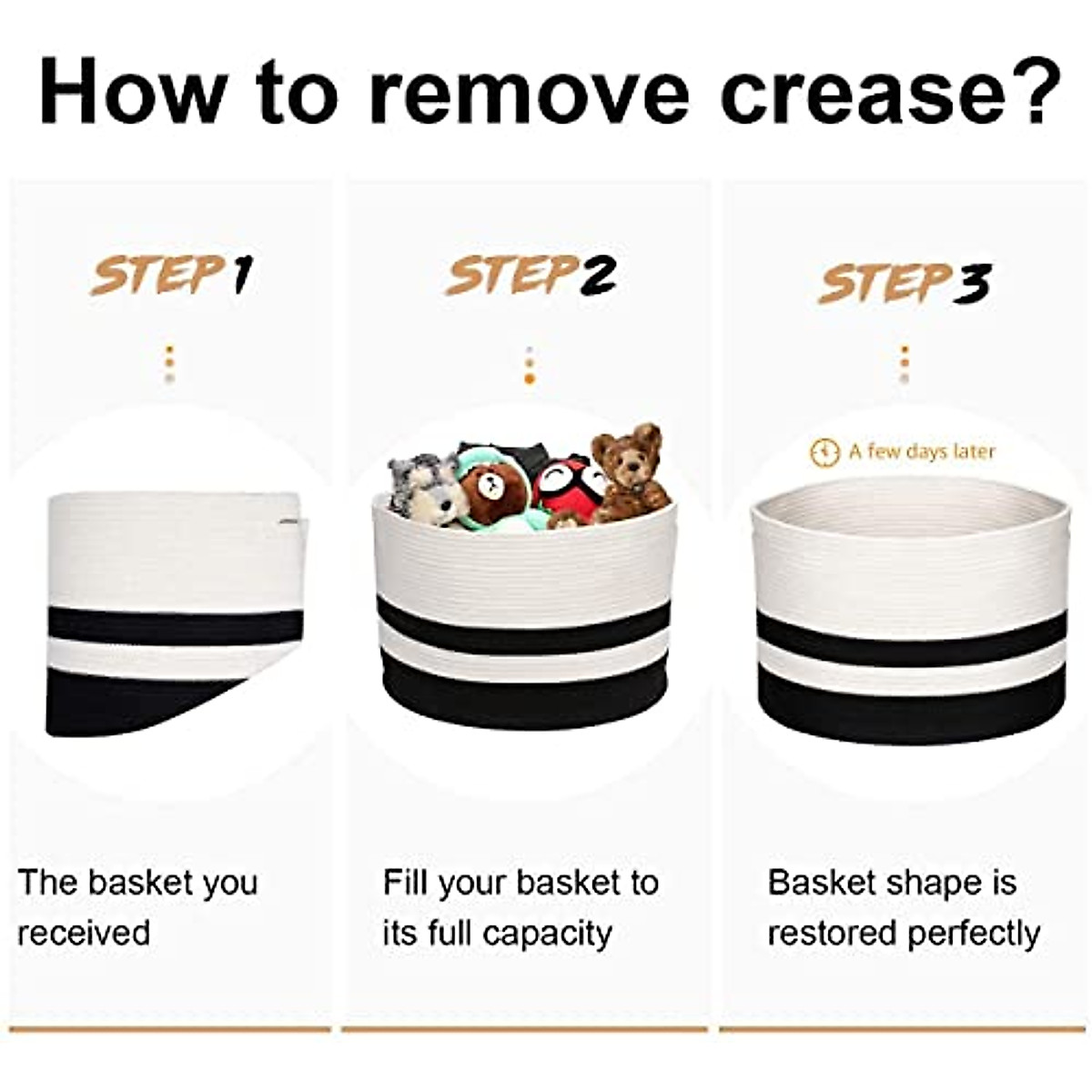 How to remove crease?

STEP 1

The basket you received

STEP 2

Fill your basket to its full capacity

STEP 3

A few days later

Basket shape is restored perfectly