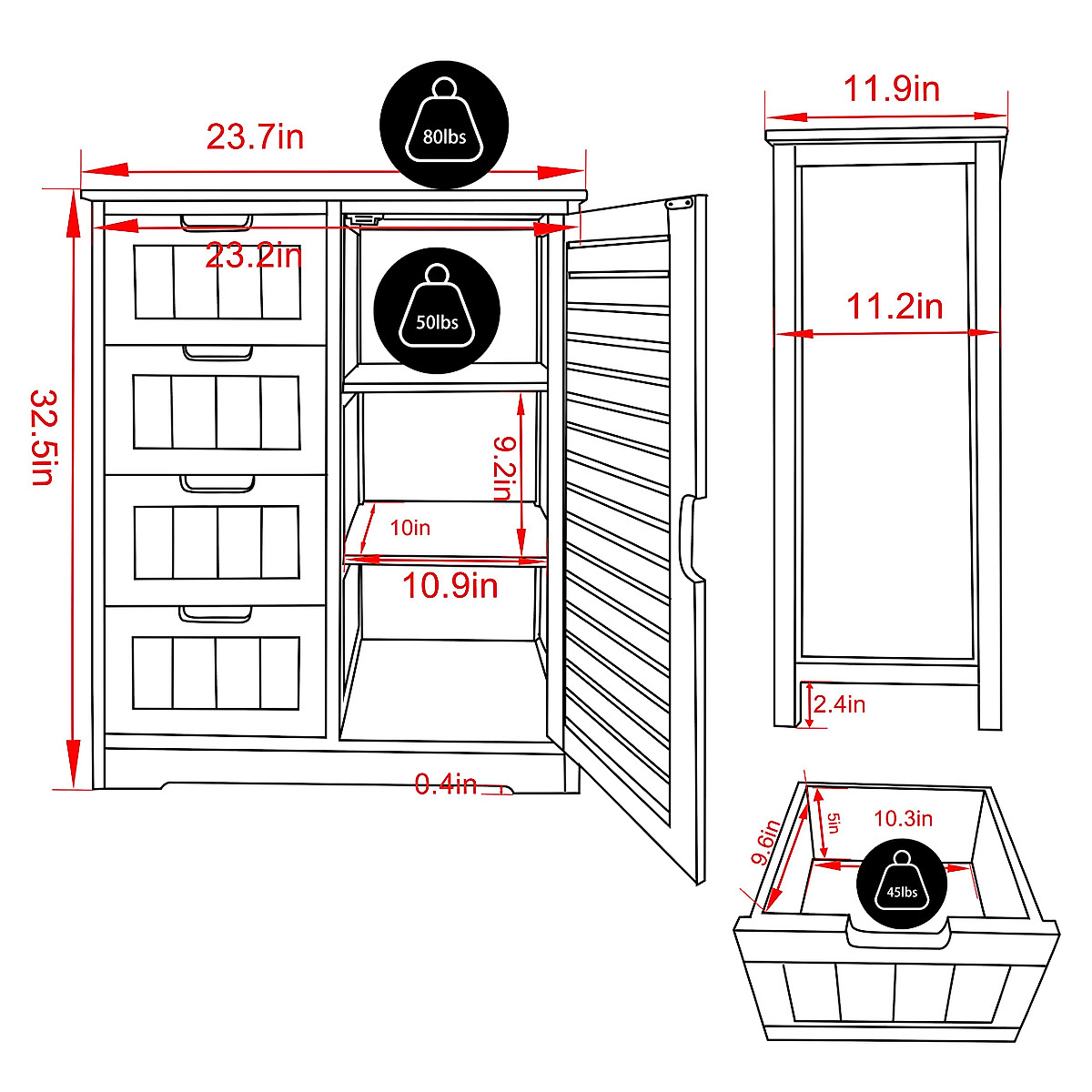 23.7in

80lbs

23.2in

50lbs

32.5in

9.2in

10in

10.9in

0.4in

11.9in

11.2in

2.4in

9.6in

5in

10.3in

45lbs