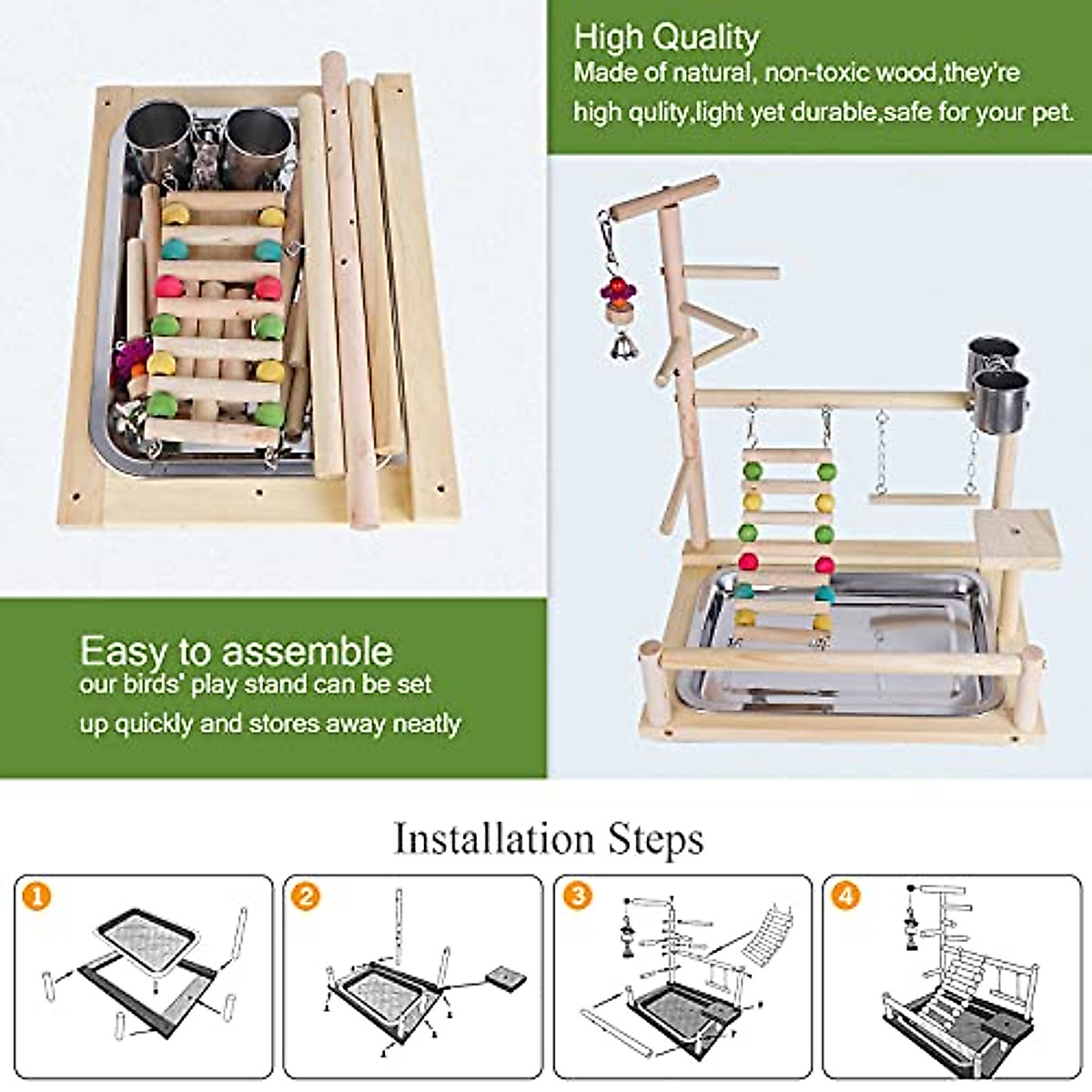 High Quality
Made of natural, non-toxic wood,they're high qulity,light yet durable,safe for your pet.

Easy to assemble
our birds' play stand can be set up quickly and stores away neatly

Installation Steps

1

2

3

4