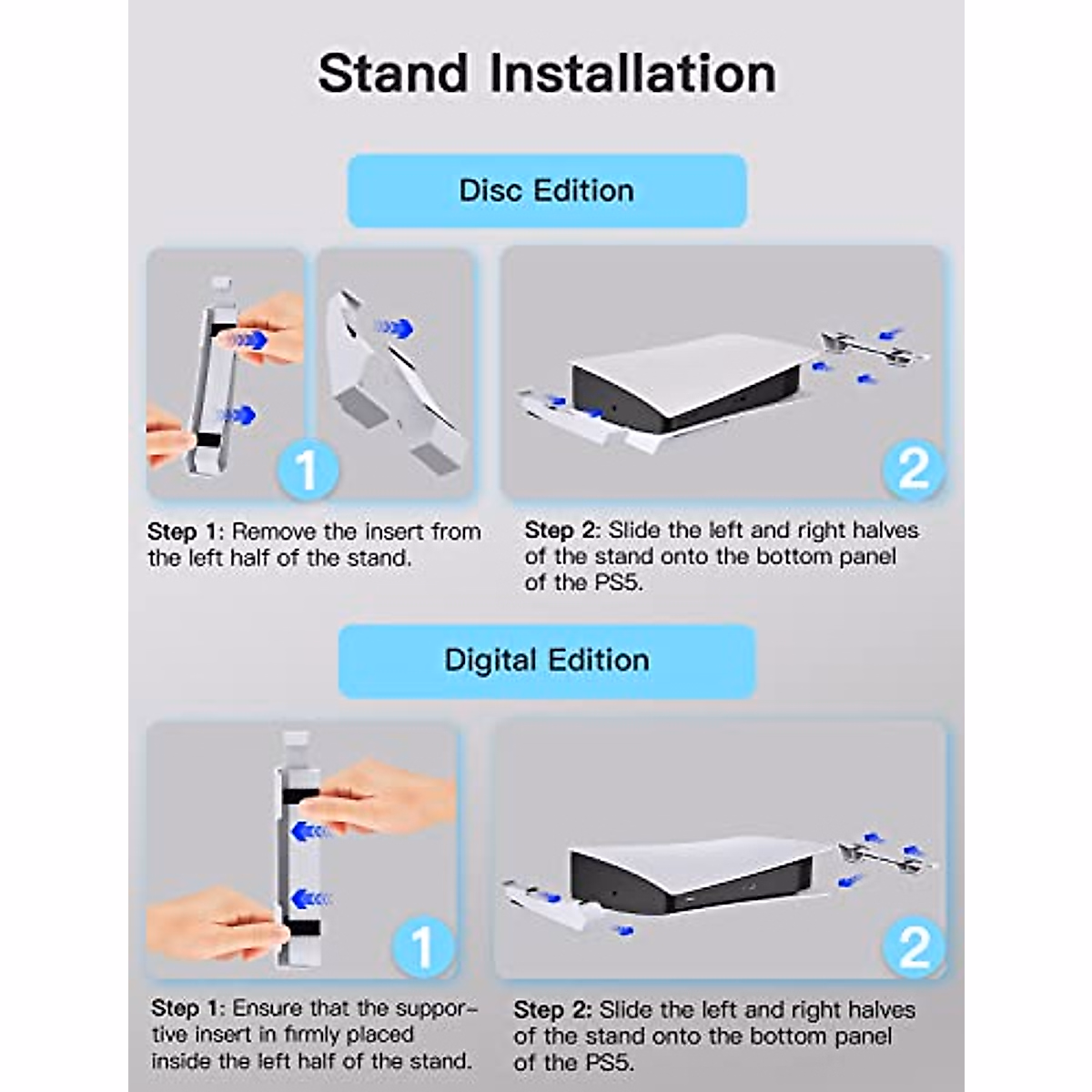 Stand Installation

Disc Edition

1

2

Step 1: Remove the insert from the left half of the stand.

Step 2: Slide the left and right halves of the stand onto the bottom panel of the PS5.

Digital Edition

1

2

Step 1: Ensure that the supportive insert in firmly placed inside the left half of the stand.

Step 2: Slide the left and right halves of the stand onto the bottom panel of the PS5.