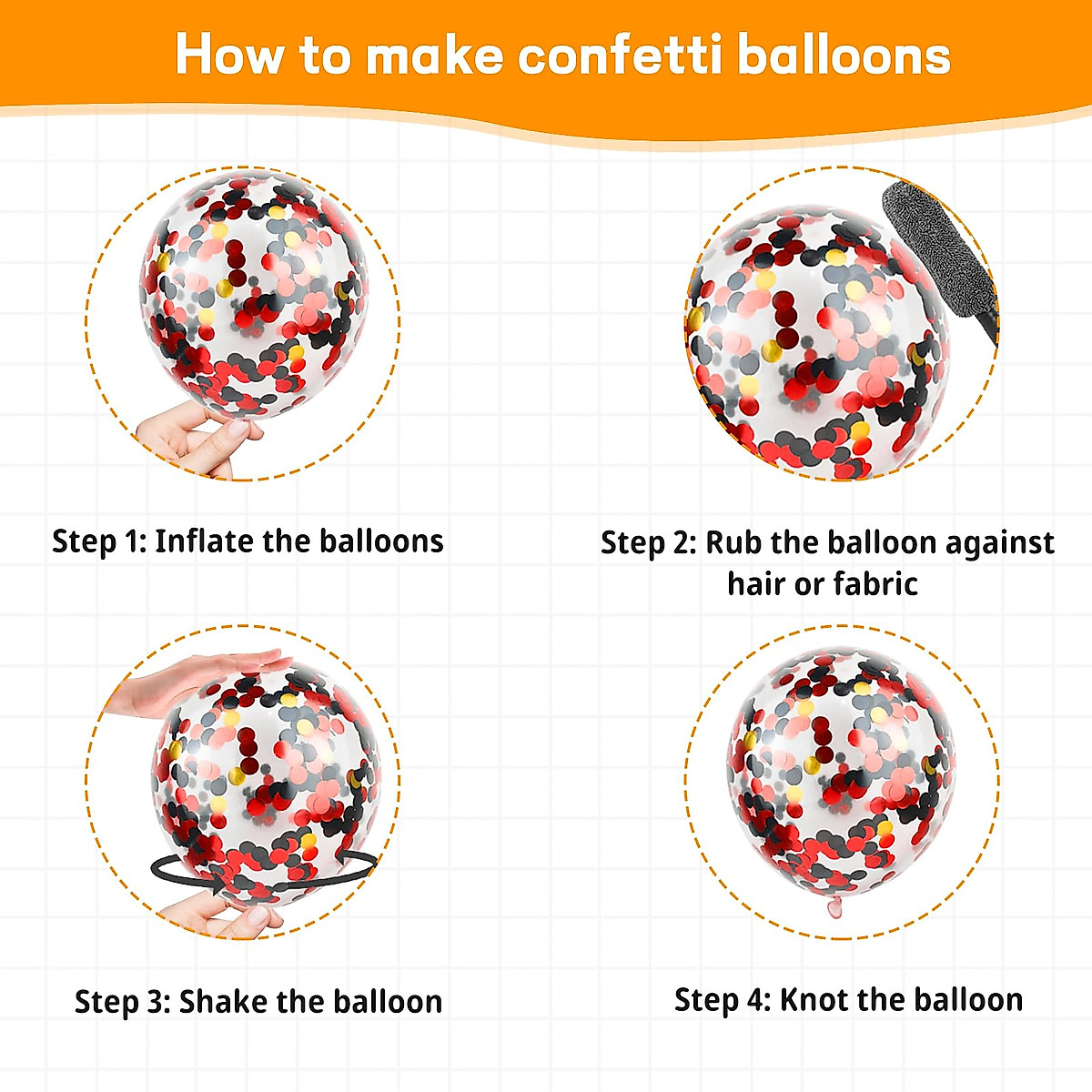 How to make confetti balloons

Step 1: Inflate the balloons

Step 2: Rub the balloon against hair or fabric

Step 3: Shake the balloon

Step 4: Knot the balloon