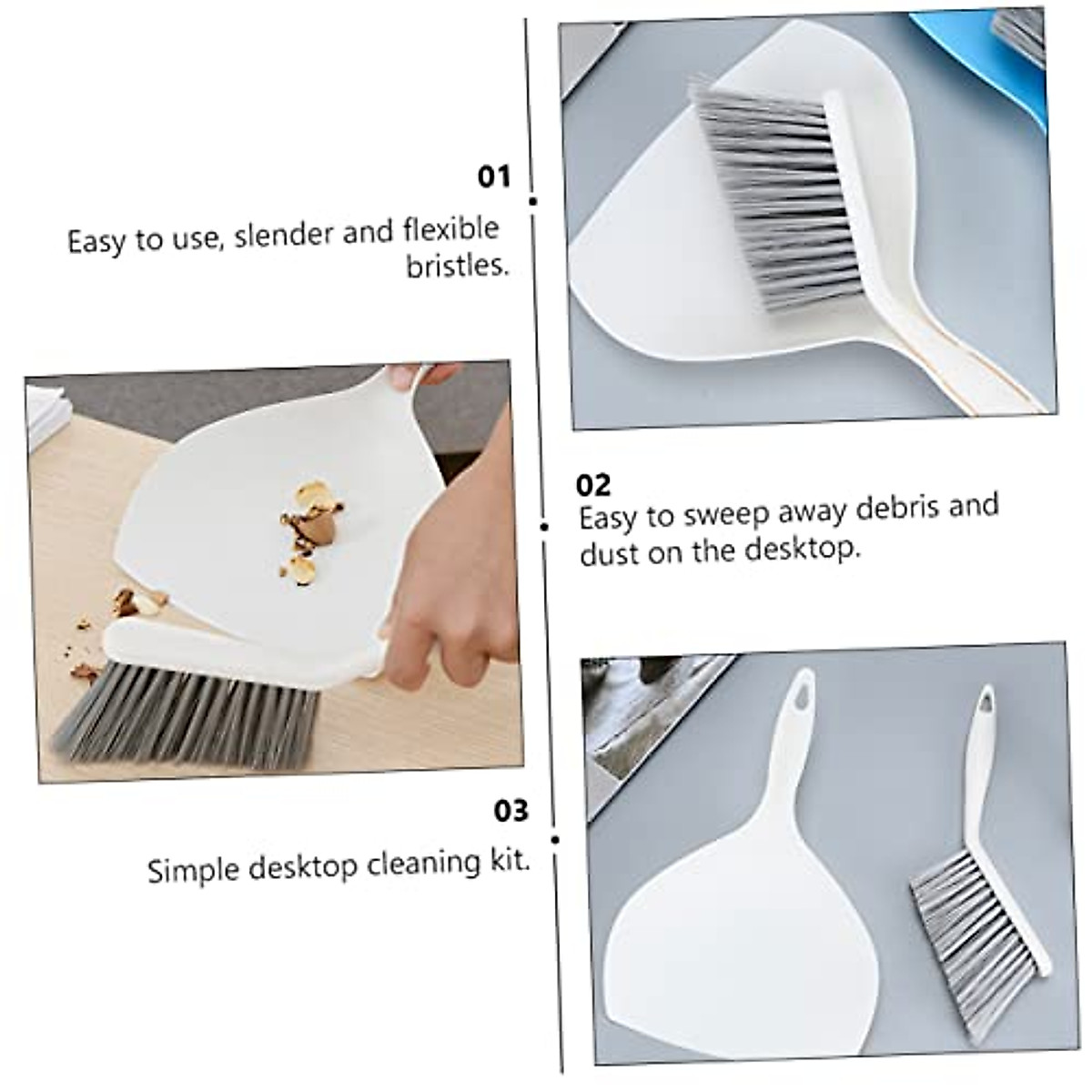 01

Easy to use, slender and flexible bristles.

02

Easy to sweep away debris and dust on the desktop.

03

Simple desktop cleaning kit.