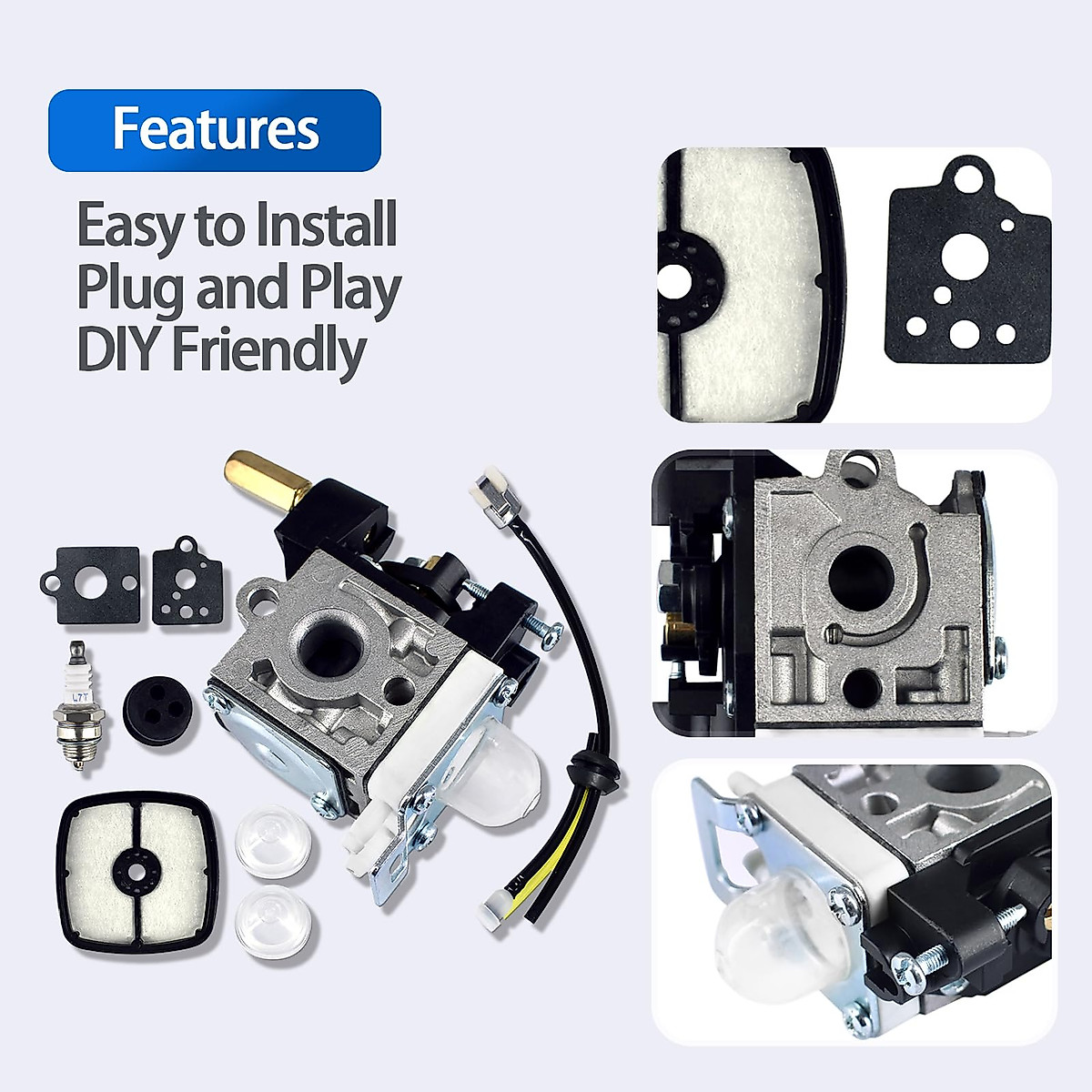 Features

Easy to Install
Plug and Play
DIY Friendly

L7T