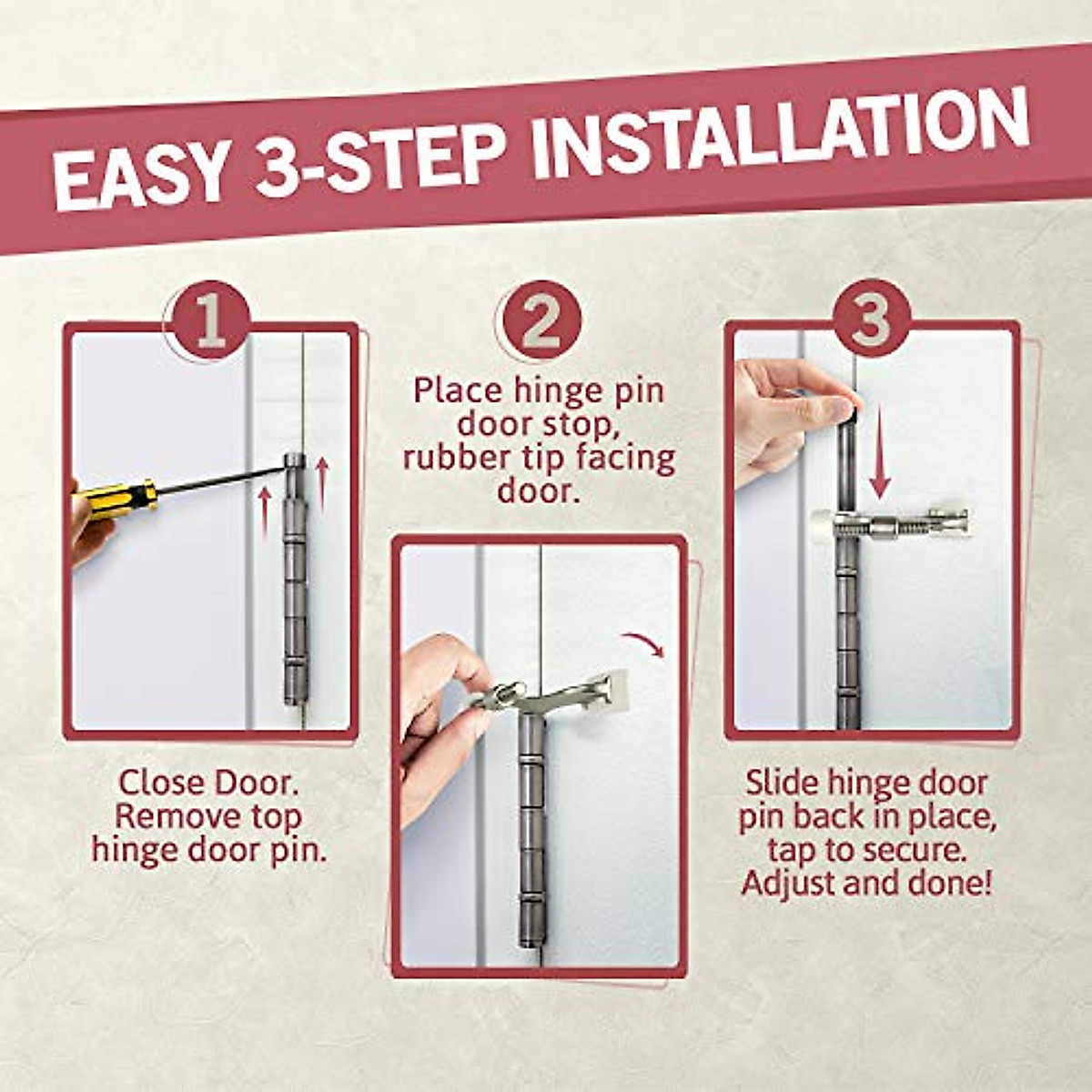 EASY 3-STEP INSTALLATION

1

Close Door. Remove top hinge door pin.

2

Place hinge pin door stop, rubber tip facing door.

3

Slide hinge door pin back in place, tap to secure. Adjust and done!