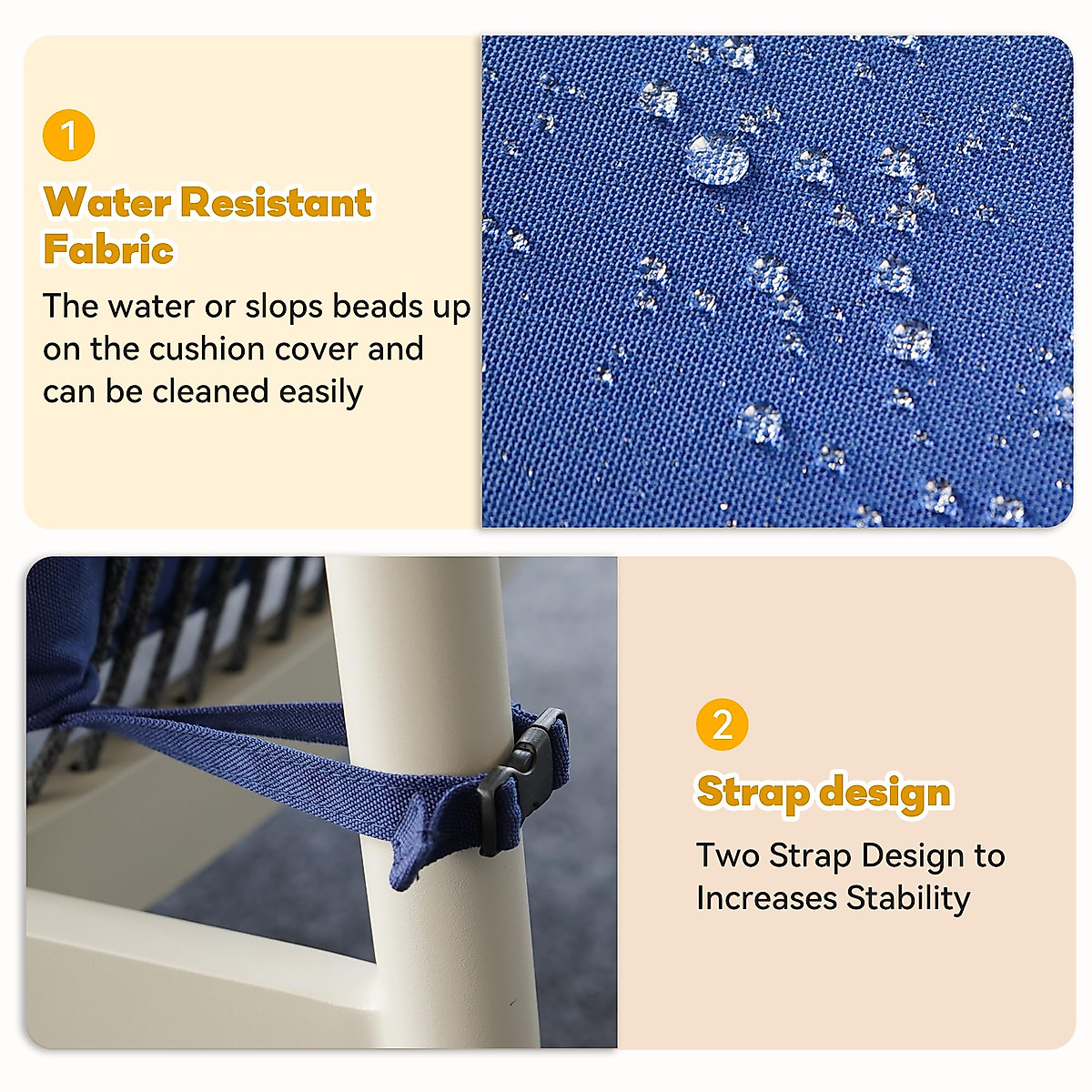 1

Water Resistant Fabric

The water or slops beads up on the cushion cover and can be cleaned easily

2

Strap design

Two Strap Design to Increases Stability