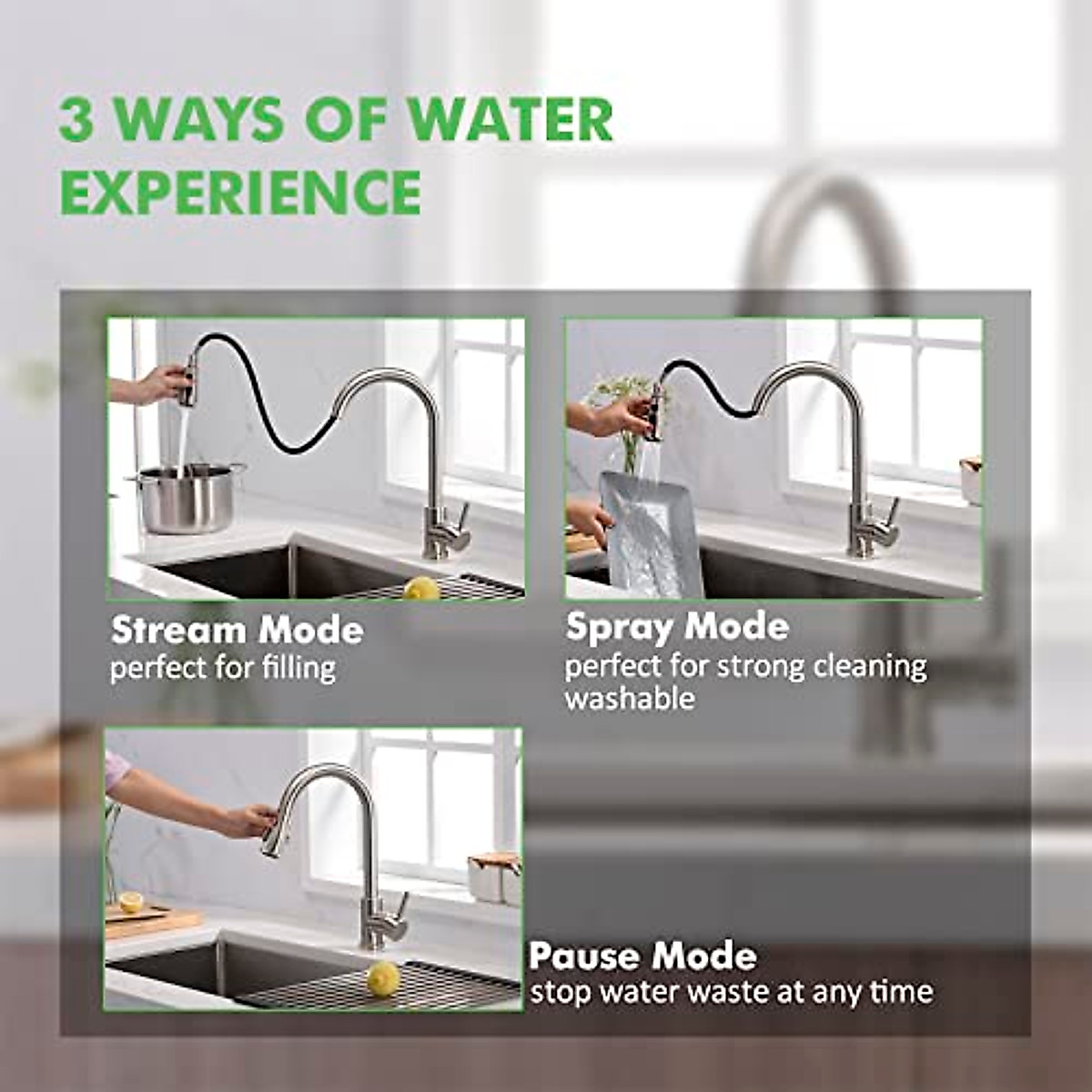 3 WAYS OF WATER EXPERIENCE

Stream Mode
perfect for filling

Spray Mode
perfect for strong cleaning washable

Pause Mode
stop water waste at any time