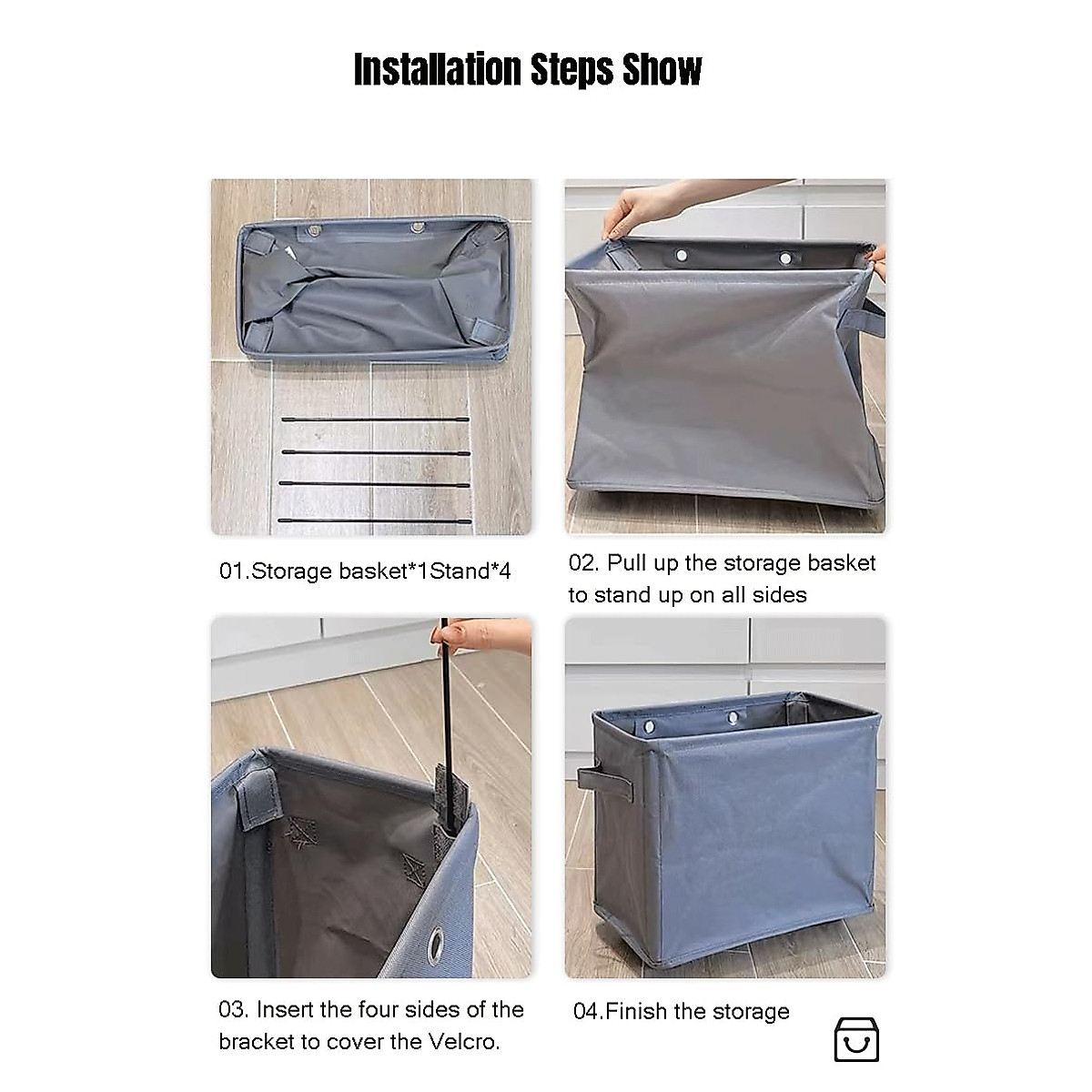 Installation Steps Show

01.Storage basket*1Stand*4

02. Pull up the storage basket to stand up on all sides

03. Insert the four sides of the bracket to cover the Velcro.

04.Finish the storage