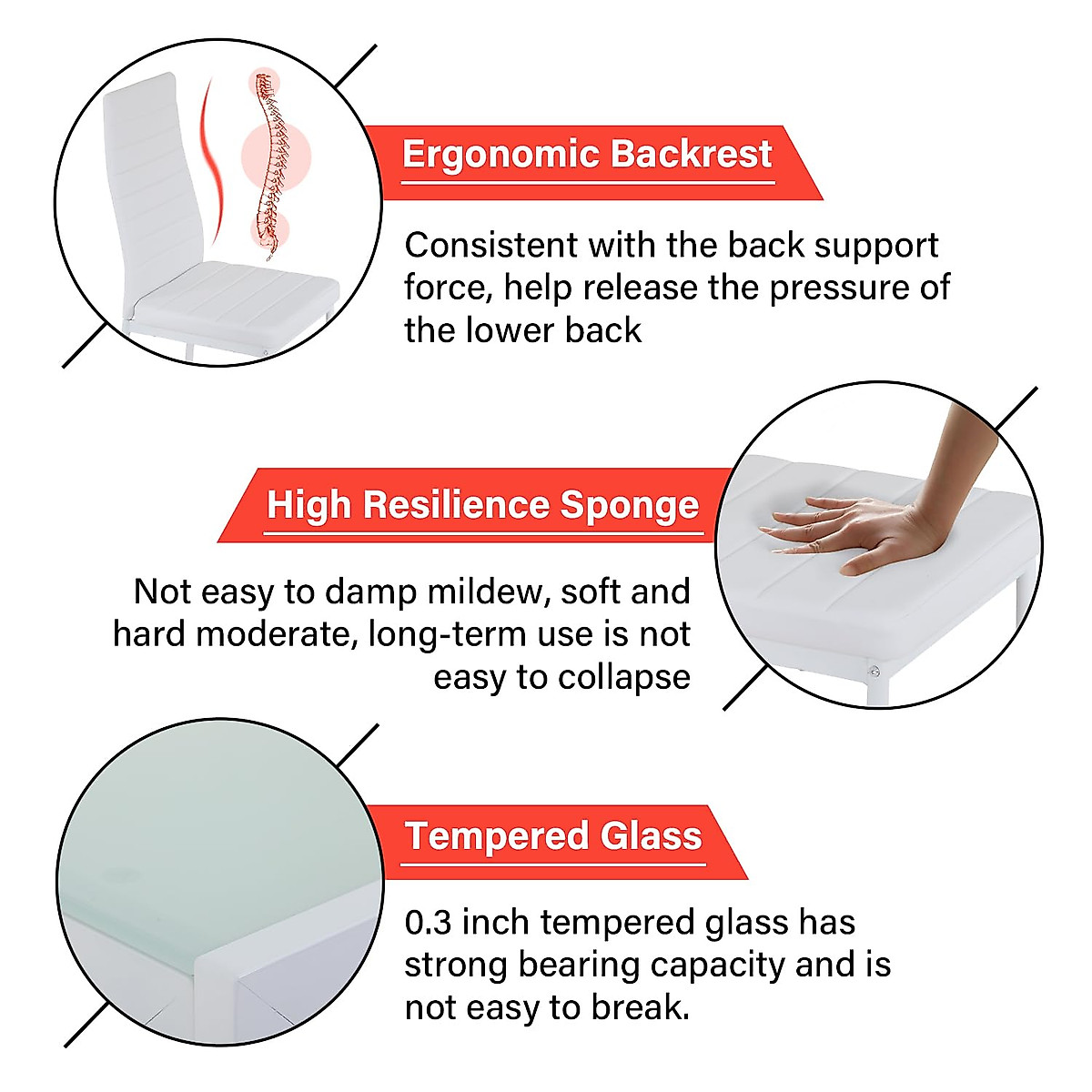 Ergonomic Backrest

Consistent with the back support force, help release the pressure of the lower back

High Resilience Sponge

Not easy to damp mildew, soft and hard moderate, long-term use is not easy to collapse

Tempered Glass

0.3 inch tempered glass has strong bearing capacity and is not easy to break.