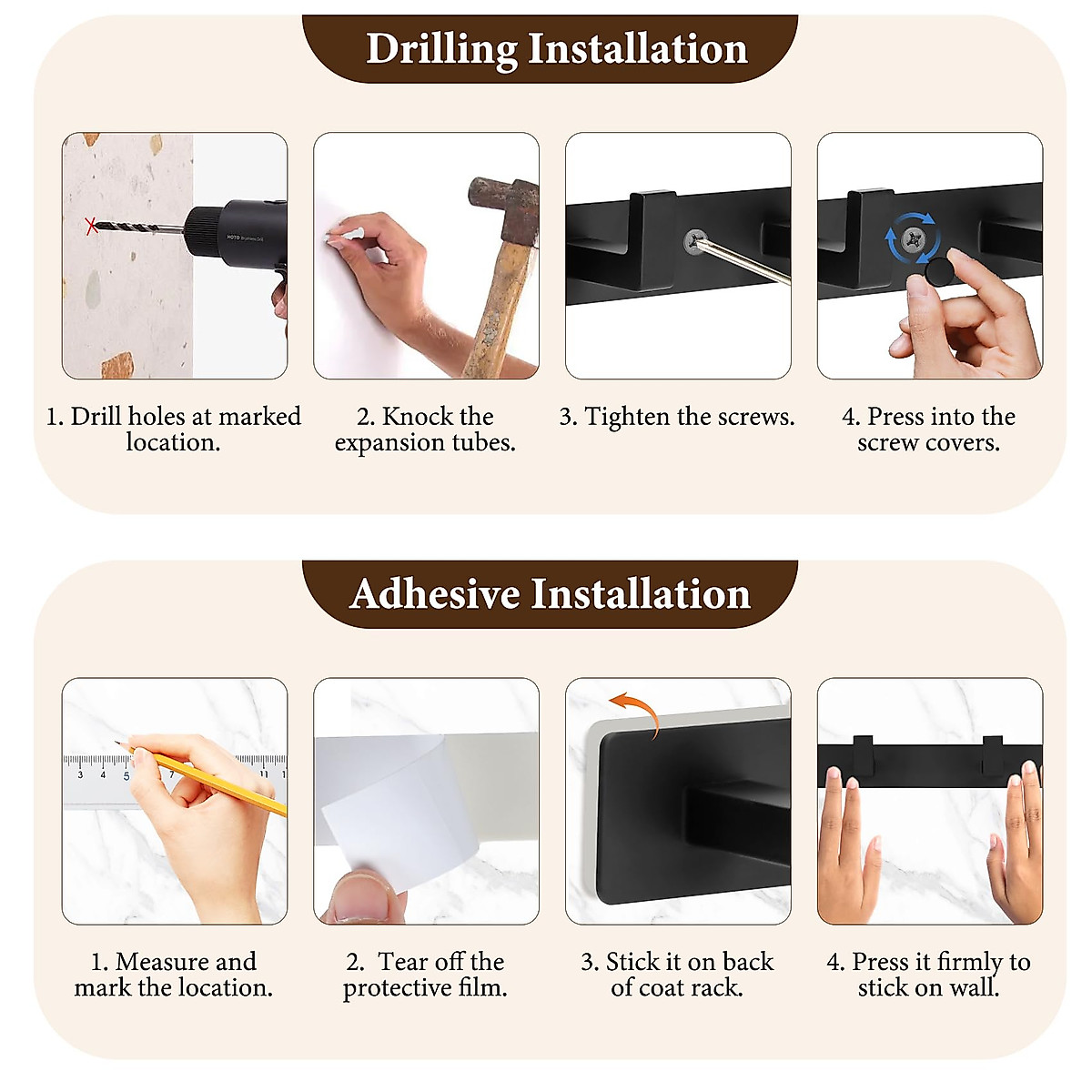 Drilling Installation

HOTO Brushless Drill

1. Drill holes at marked location.

2. Knock the expansion tubes.

3. Tighten the screws.

4. Press into the screw covers.

Adhesive Installation

3 4 5 7 11

1. Measure and mark the location.

2. Tear off the protective film.

3. Stick it on back of coat rack.

4. Press it firmly to stick on wall.