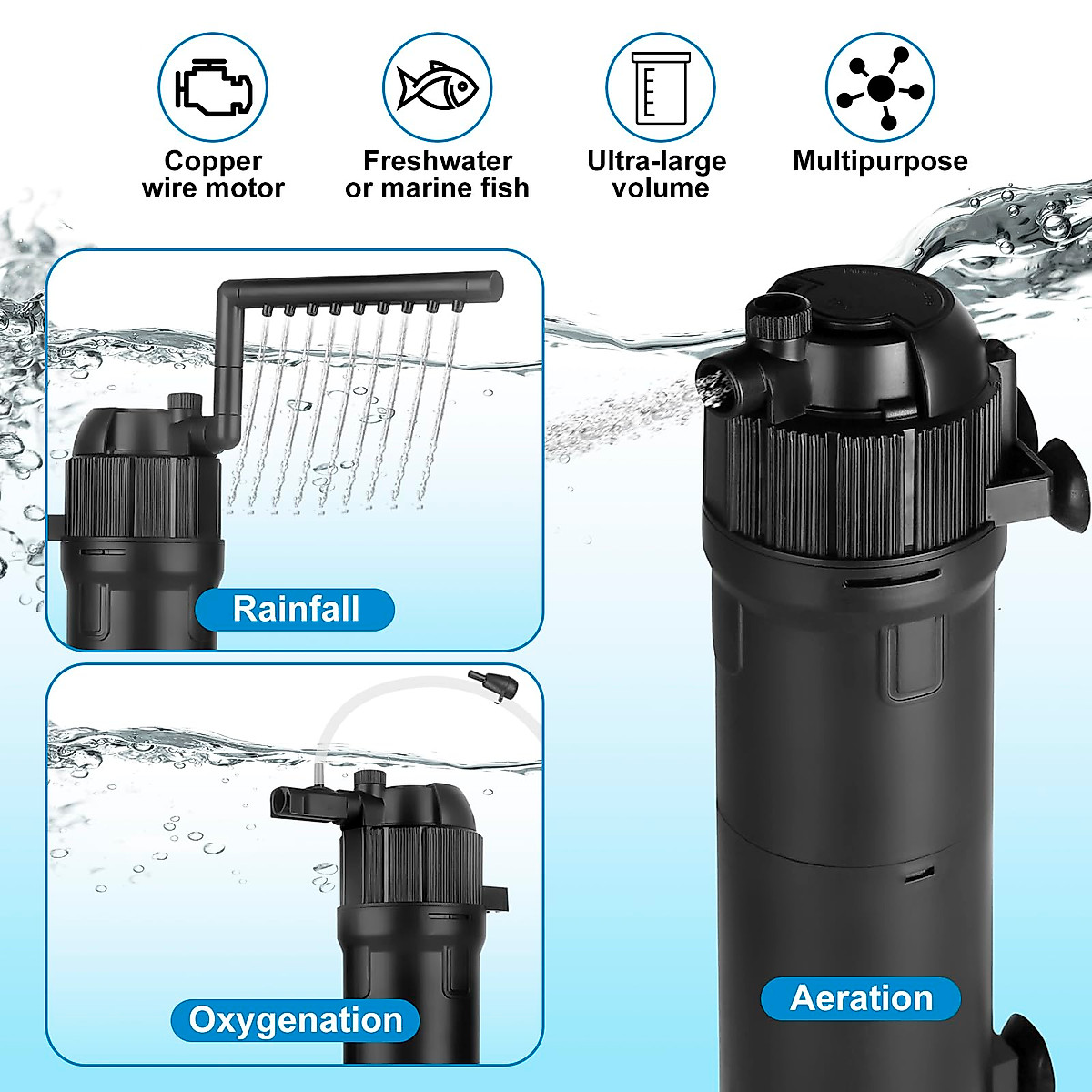 Copper wire motor

Freshwater or marine fish

Ultra-large volume

Multipurpose

Rainfall

Oxygenation

Aeration