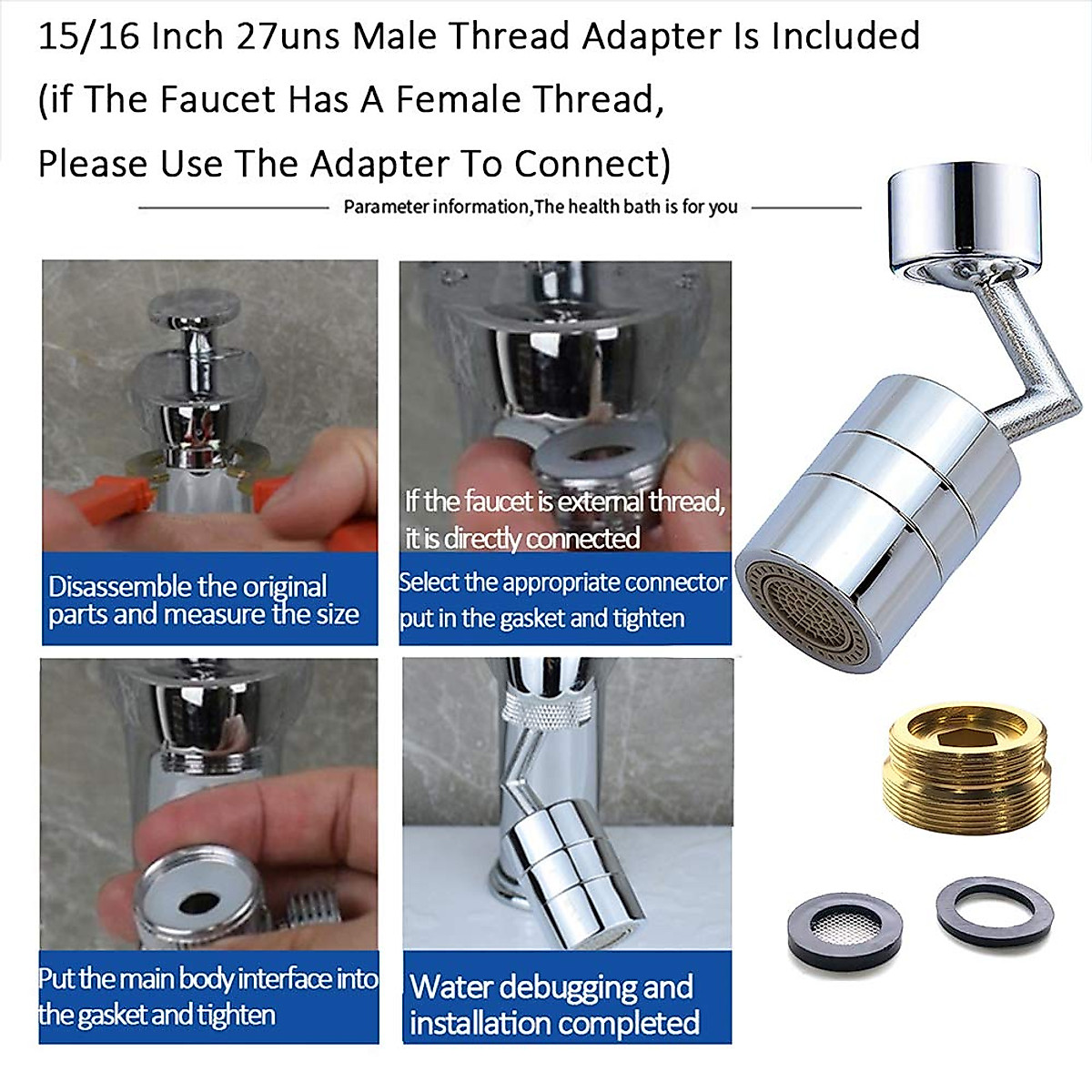 15/16 Inch 27uns Male Thread Adapter Is Included (if The Faucet Has A Female Thread, Please Use The Adapter To Connect)

Parameter information,The health bath is for you

Disassemble the original parts and measure the size

If the faucet is external thread, it is directly connected

Select the appropriate connector put in the gasket and tighten

Put the main body interface into the gasket and tighten

Water debugging and installation completed