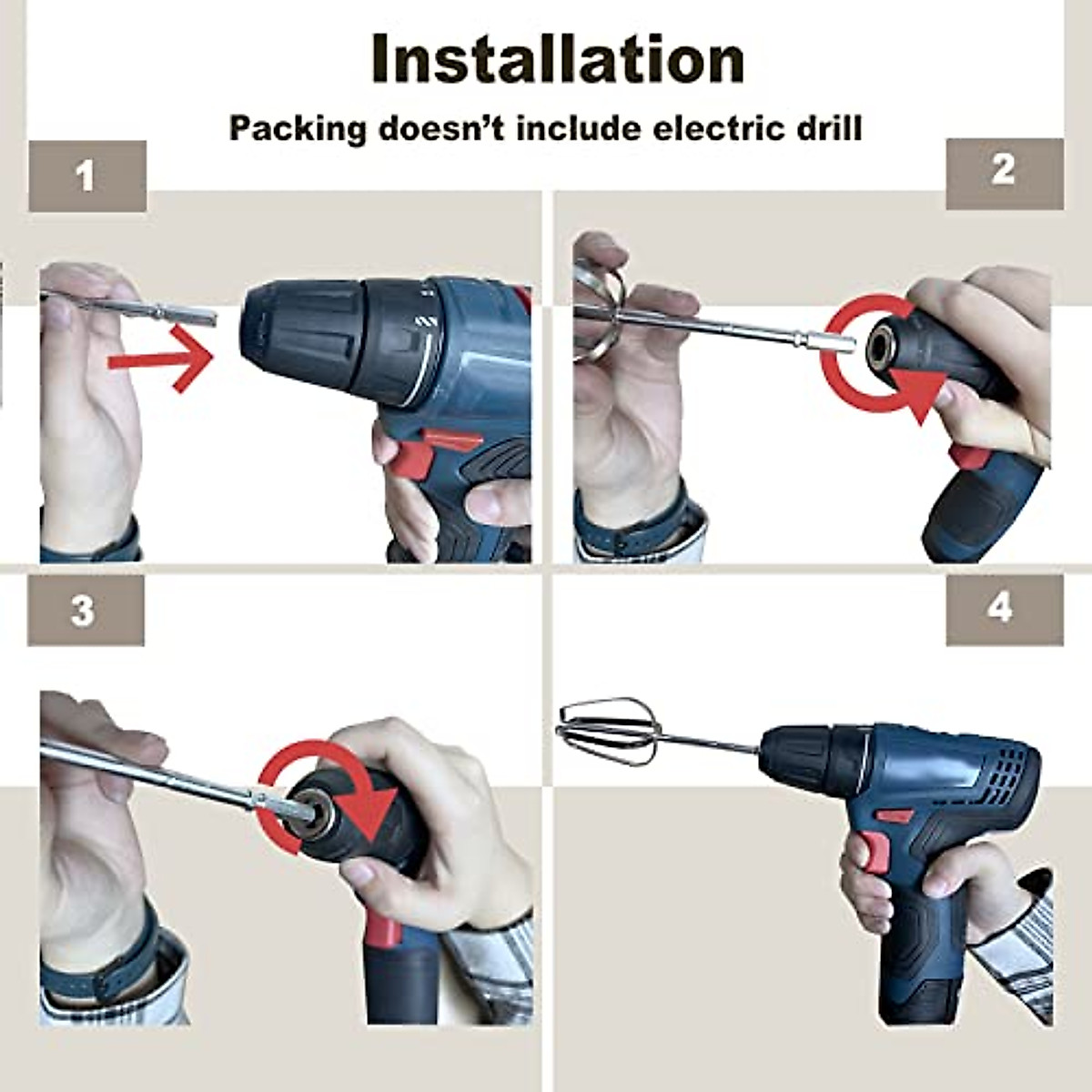 Installation
Packing doesn't include electric drill

1

2

3

4