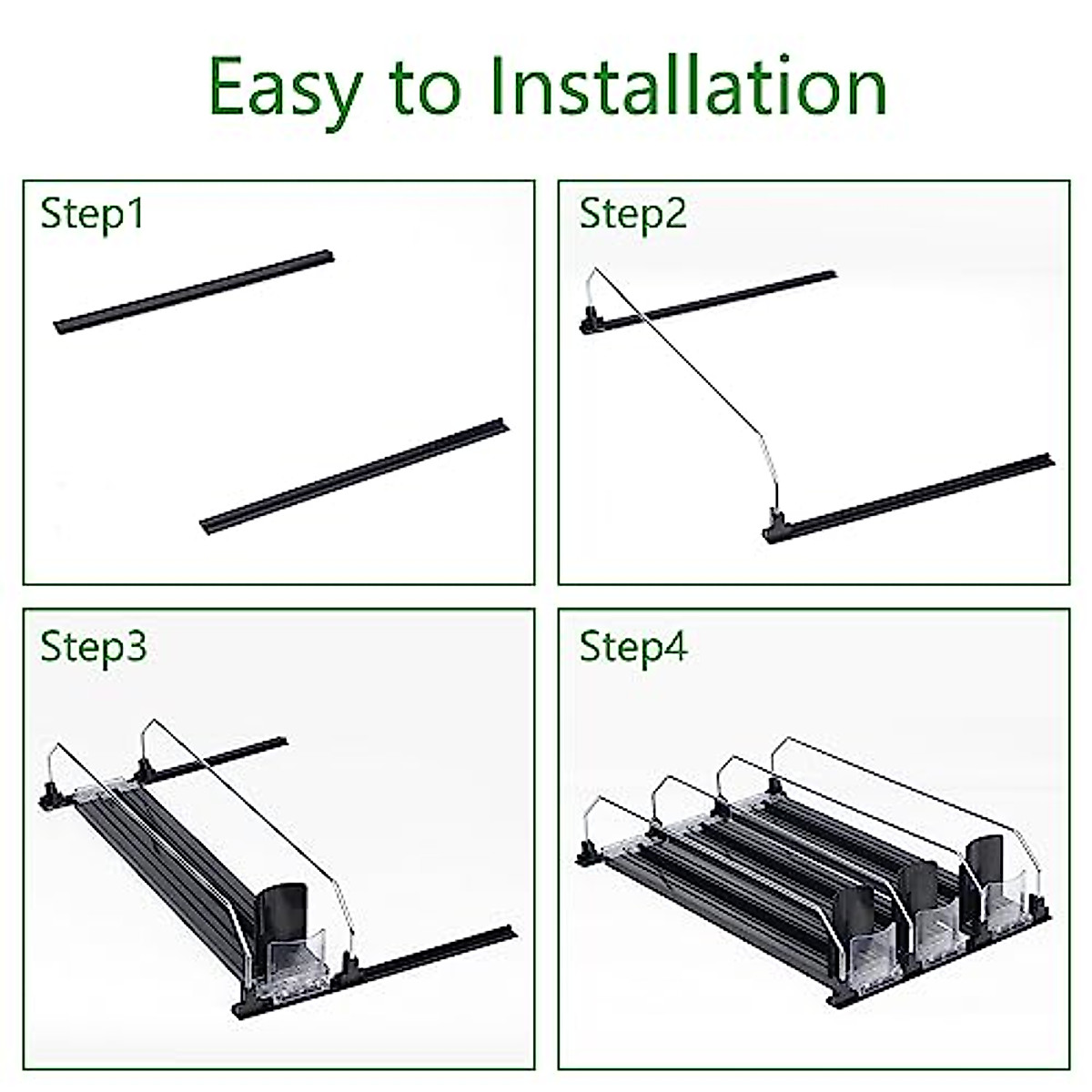 Easy to Installation

Step1

Step2

Step3

Step4