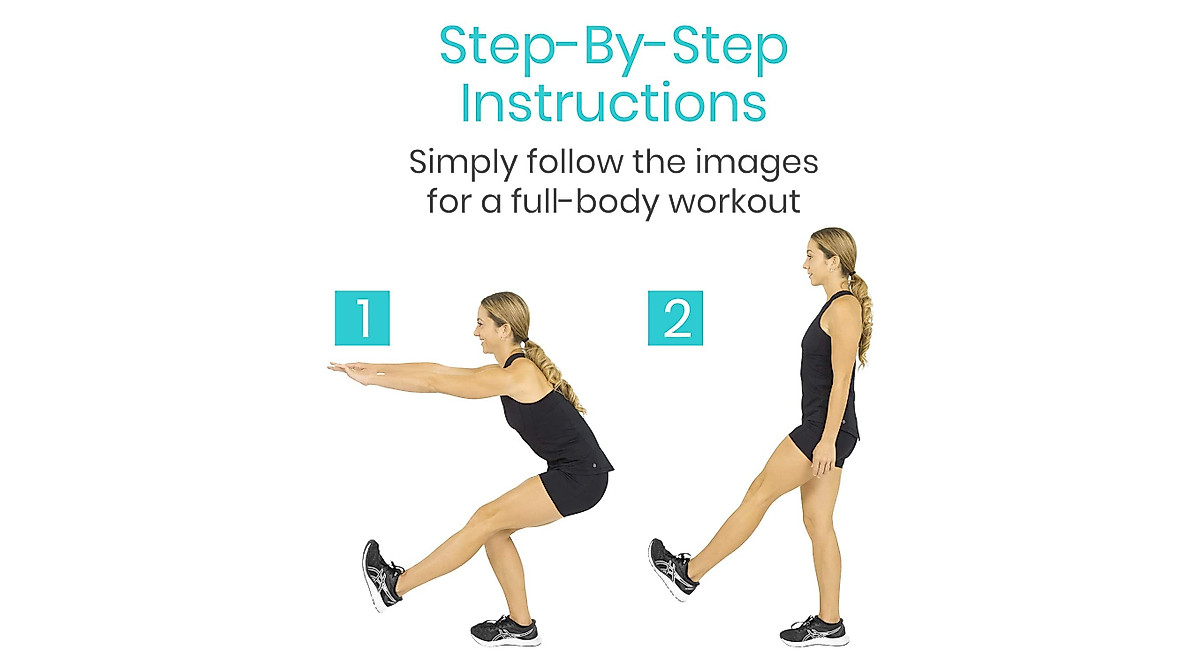 Step-By-Step Instructions

Simply follow the images for a full-body workout

1

2