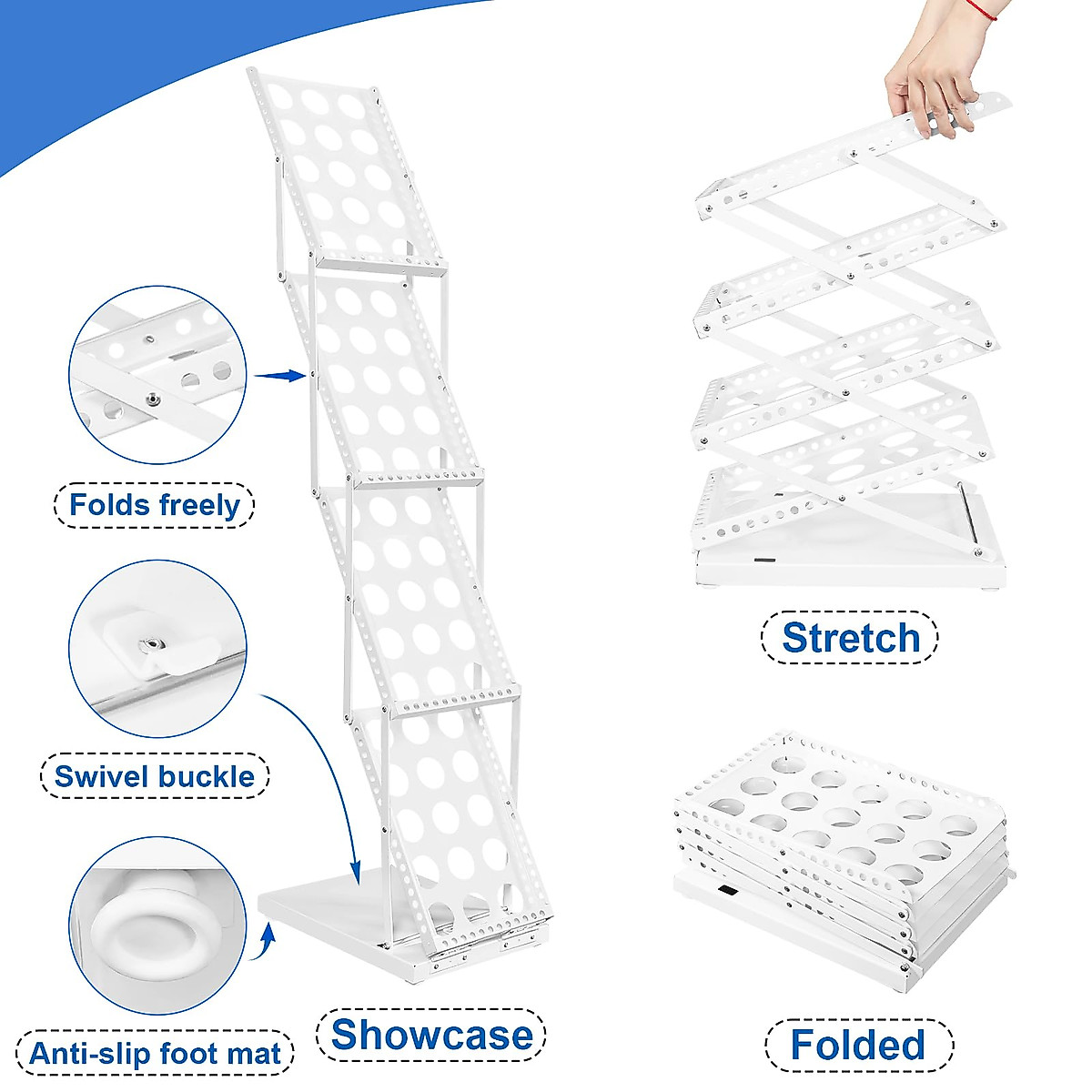 Folds freely

Swivel buckle

Anti-slip foot mat

Showcase

Stretch

Folded