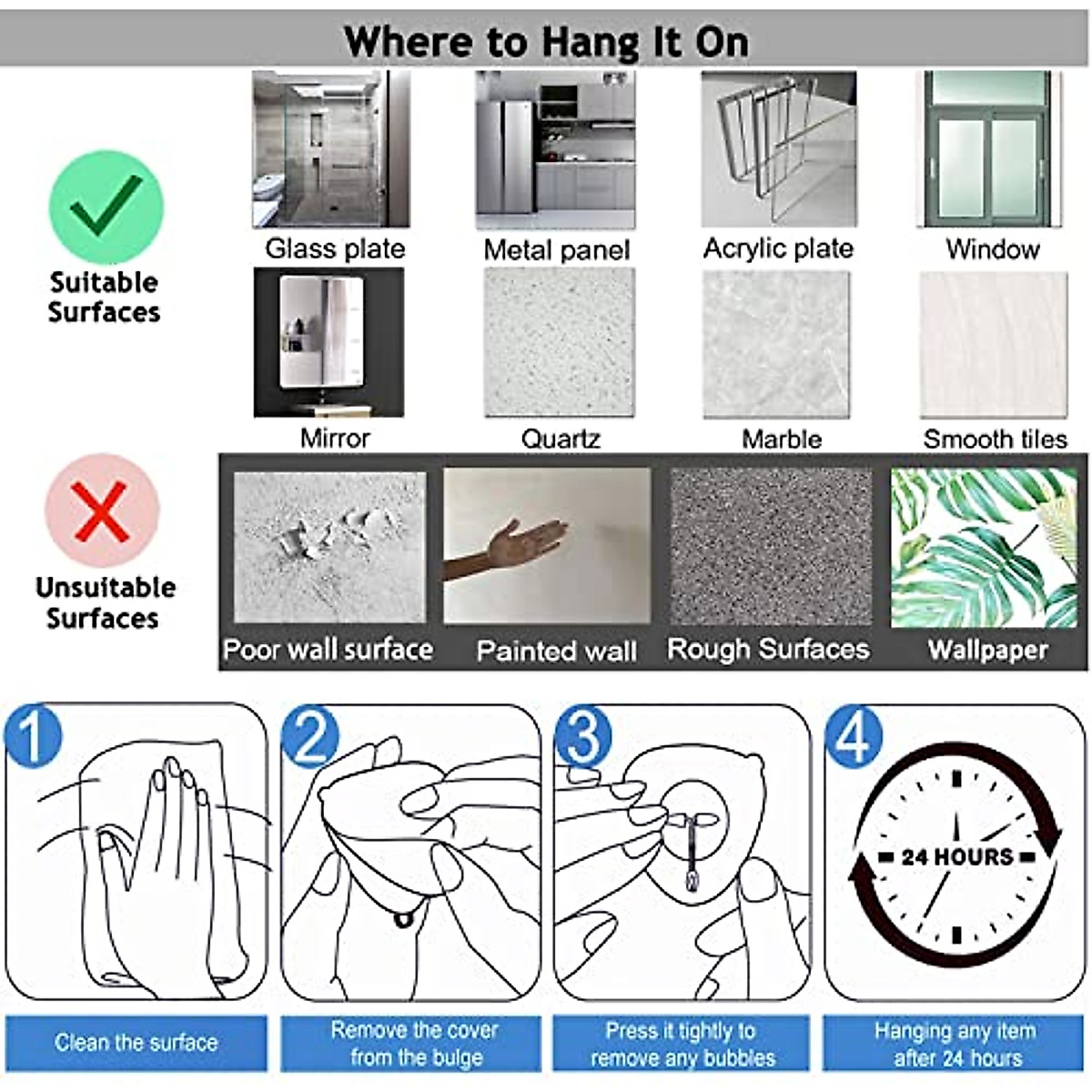 Where to Hang It On

Suitable Surfaces

Glass plate

Metal panel

Acrylic plate

Window

Mirror

Quartz

Marble

Smooth tiles

Unsuitable Surfaces

Poor wall surface

Painted wall

Rough Surfaces

Wallpaper

1

2

3

4

24 HOURS

Clean the surface

Remove the cover from the bulge

Press it tightly to remove any bubbles

Hanging any item after 24 hours