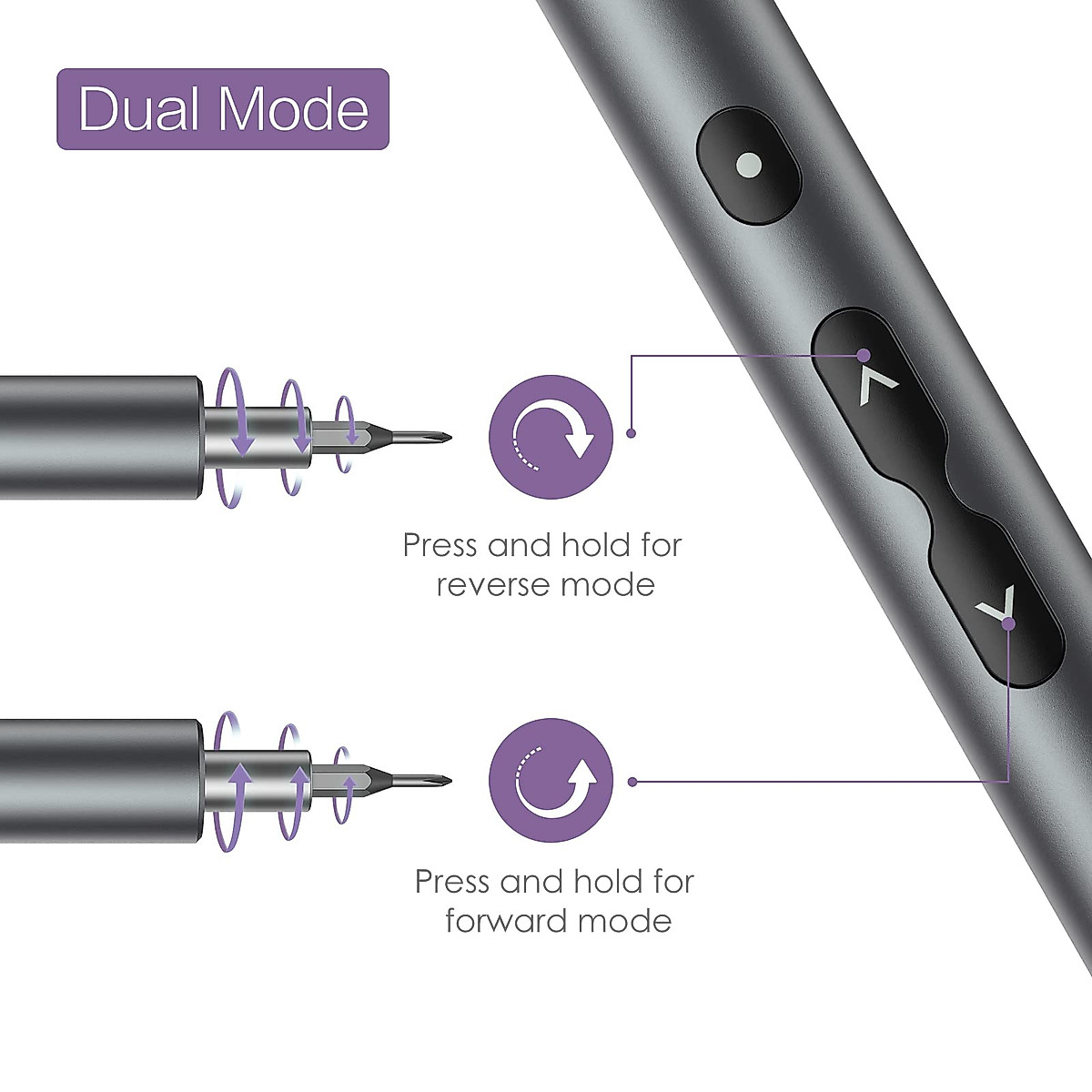 Dual Mode

Press and hold for reverse mode

Press and hold for forward mode