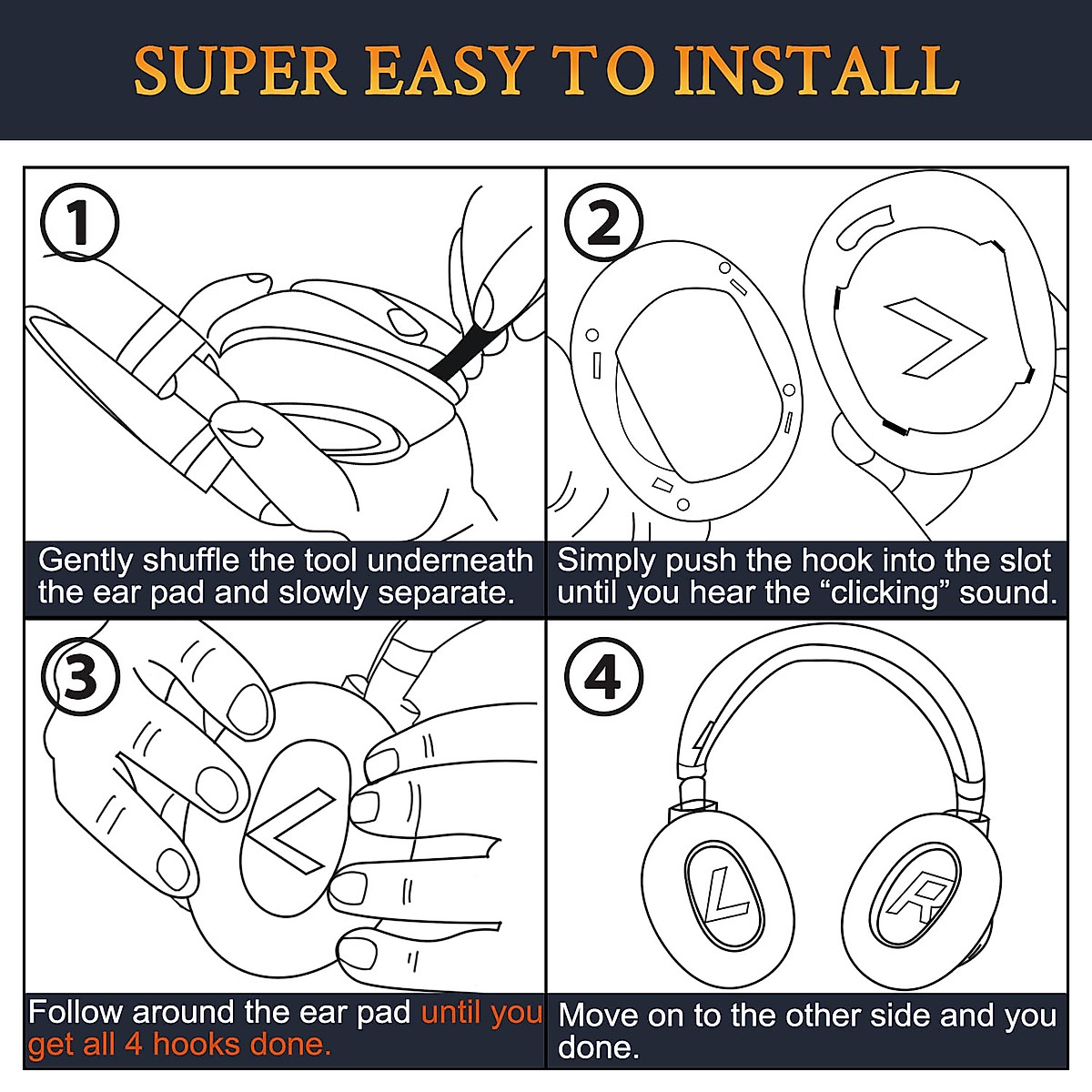 SUPER EASY TO INSTALL

1

Gently shuffle the tool underneath the ear pad and slowly separate.

2

Simply push the hook into the slot until you hear the “clicking” sound.

3

Follow around the ear pad until you get all 4 hooks done.

4

L

R

Move on to the other side and you done.