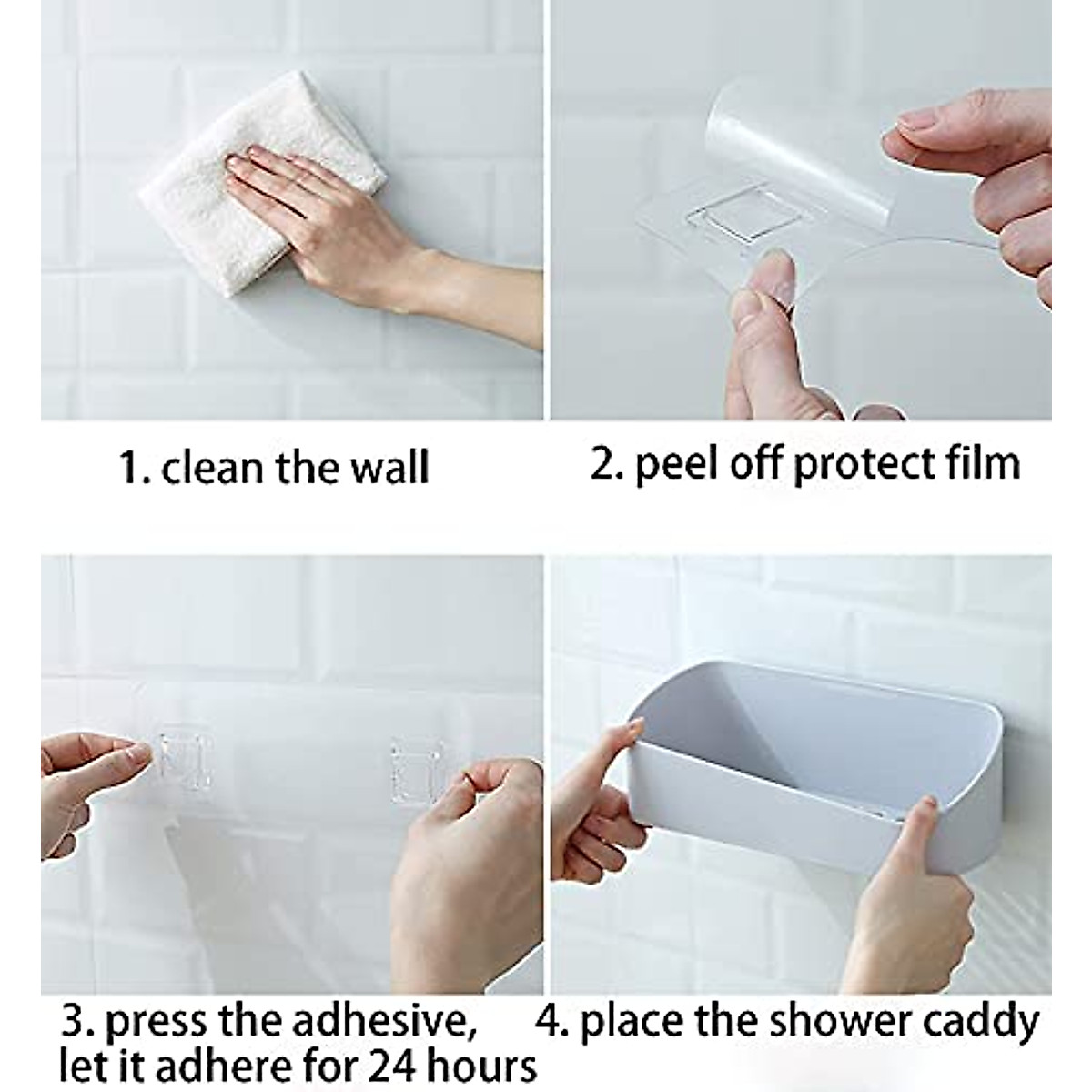 1. clean the wall

2. peel off protect film

3. press the adhesive, let it adhere for 24 hours

4. place the shower caddy