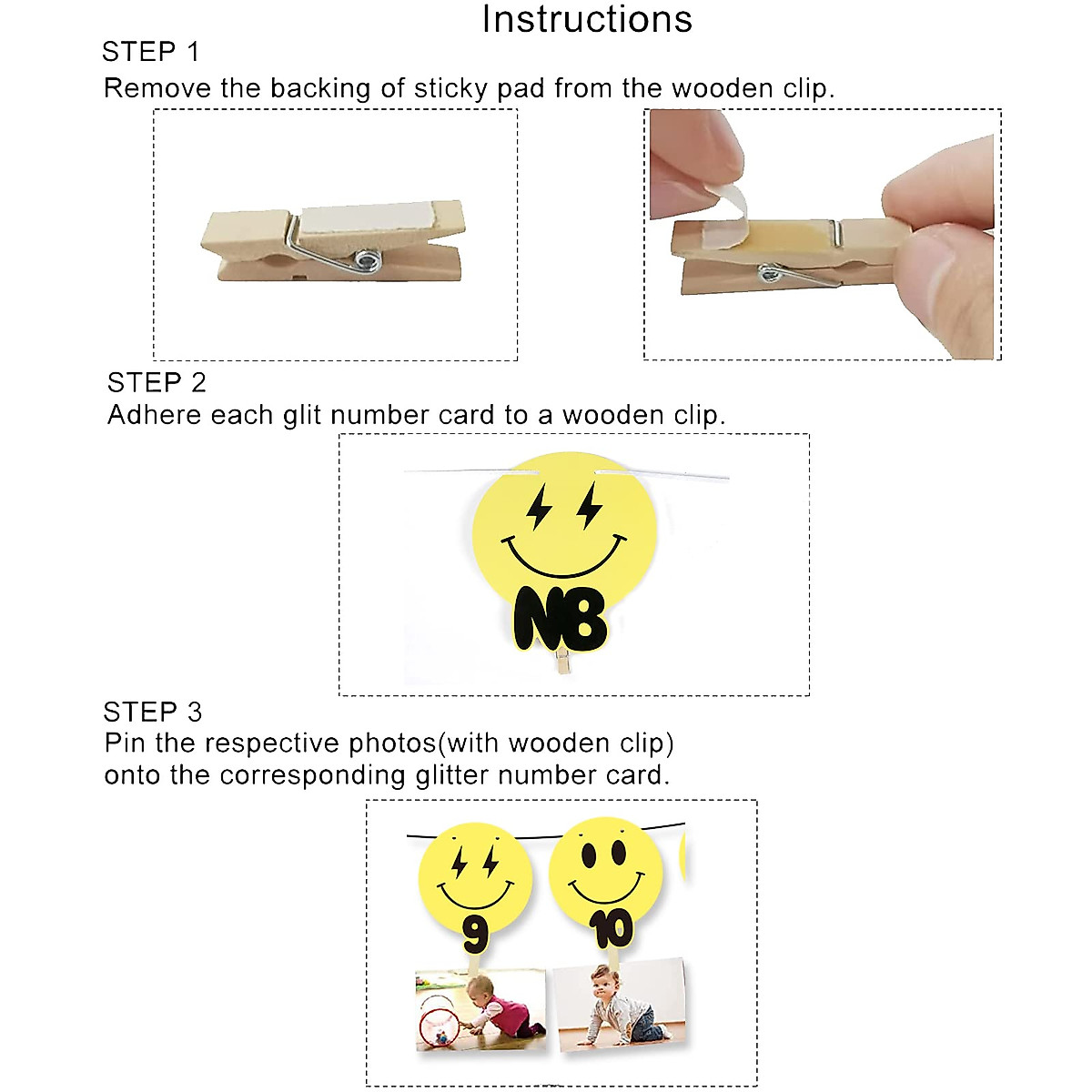 Instructions

STEP 1
Remove the backing of sticky pad from the wooden clip.

STEP 2
Adhere each glit number card to a wooden clip.

N8

STEP 3
Pin the respective photos(with wooden clip) onto the corresponding glitter number card.

9

10